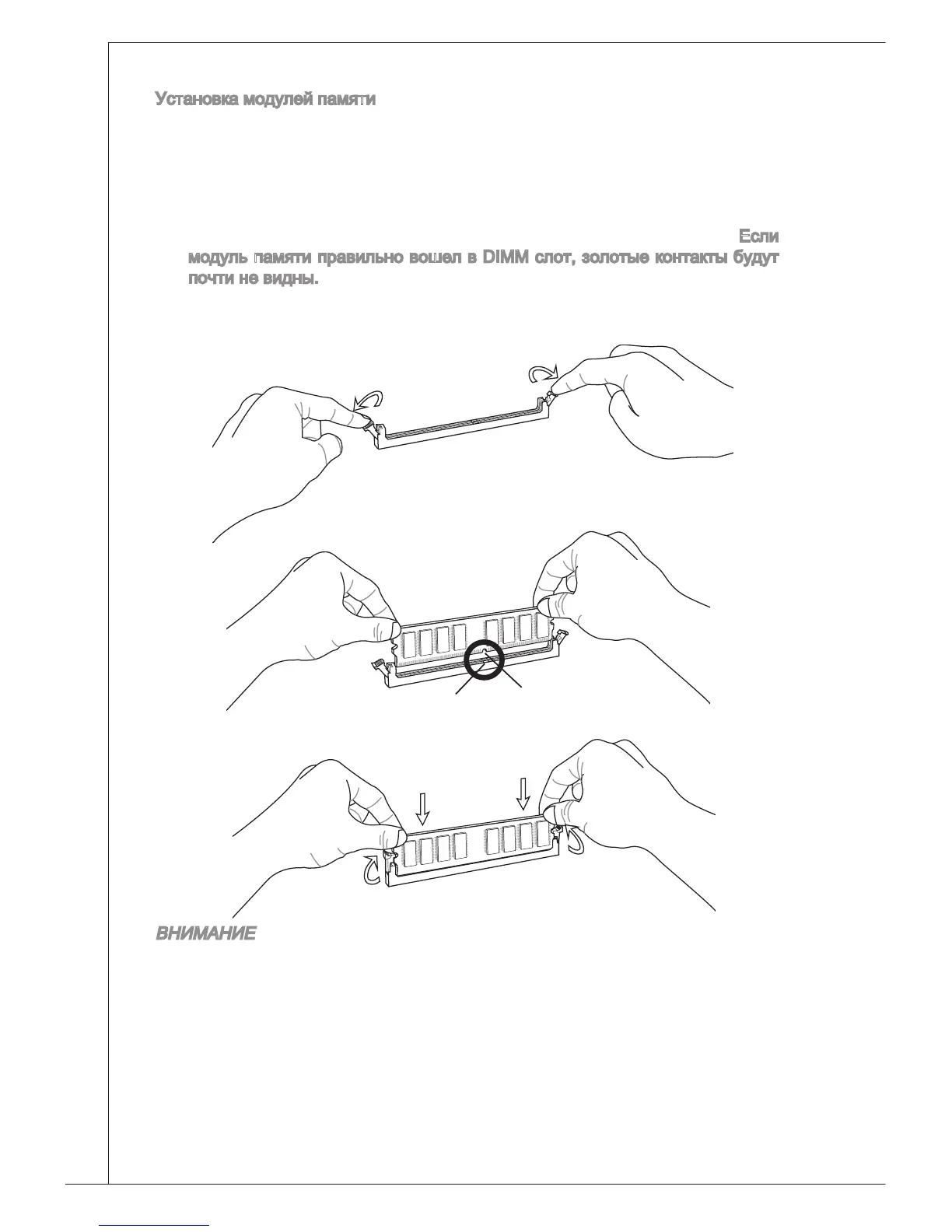 Установка модулей памяти

Если модуль памяти правильно вошел в DIMM слот, золотые контакты будут почти не видны.

ВНИМАНИЕ