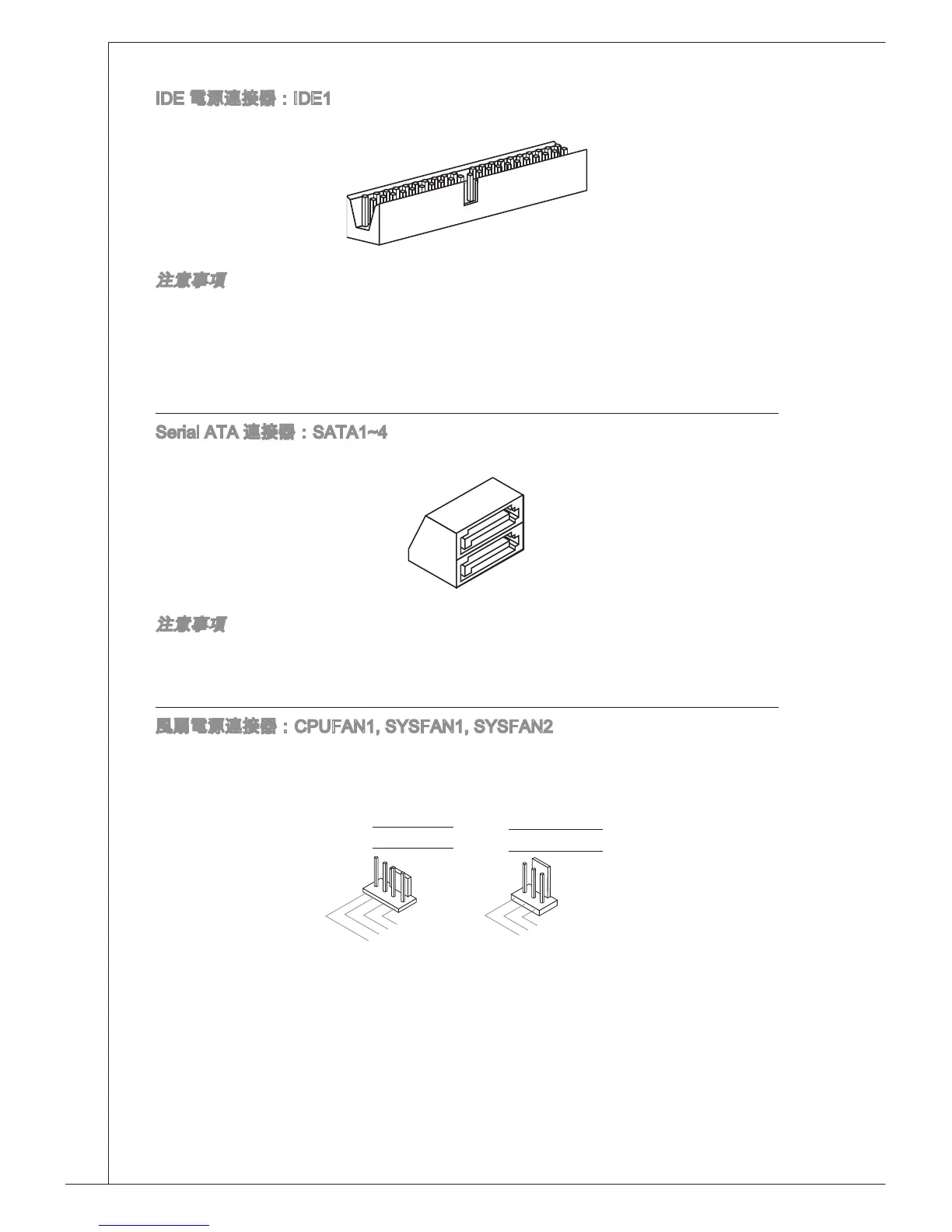 IDE 電源連接器：IDE1

注意事項

Serial ATA 連接器：SATA1~4

注意事項

風扇電源連接器：CPUFAN1, SYSFAN1, SYSFAN2