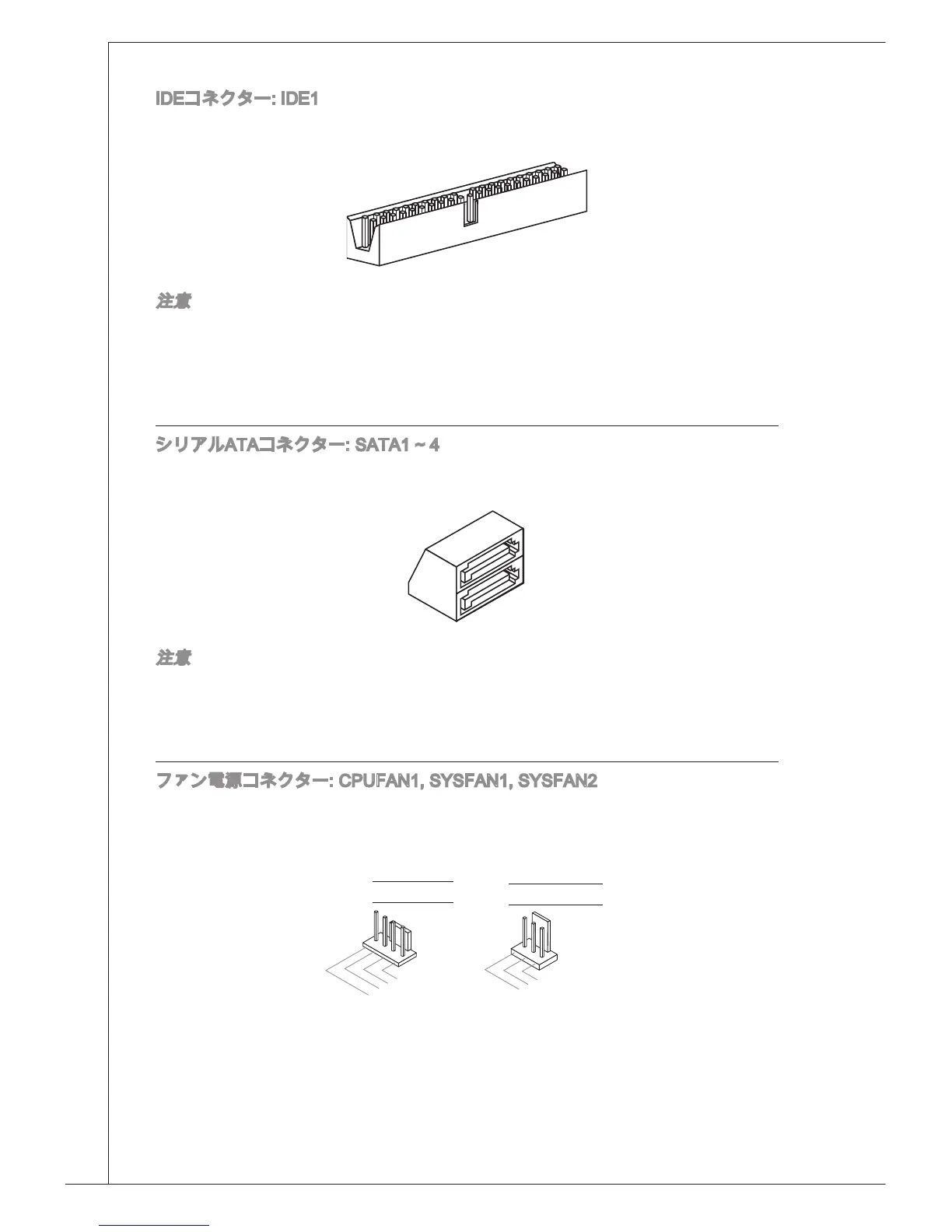 IDEコネクター: IDE1

注意

シリアルATAコネクター: SATA1 ~ 4

注意

ファン電源コネクター: CPUFAN1, SYSFAN1, SYSFAN2