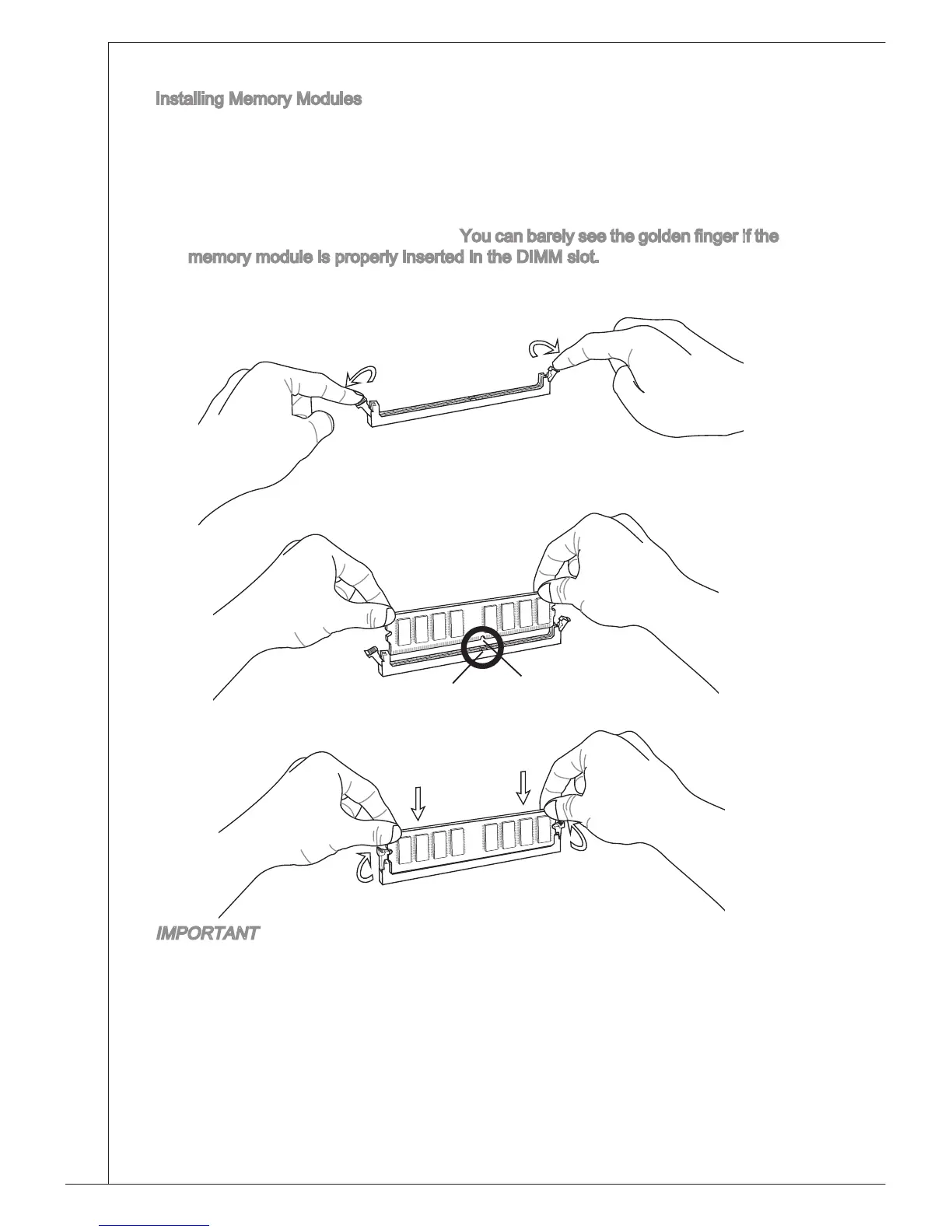 Installing Memory Modules

You can barely see the golden finger if the memory module is properly inserted in the DIMM slot.

IMPORTANT