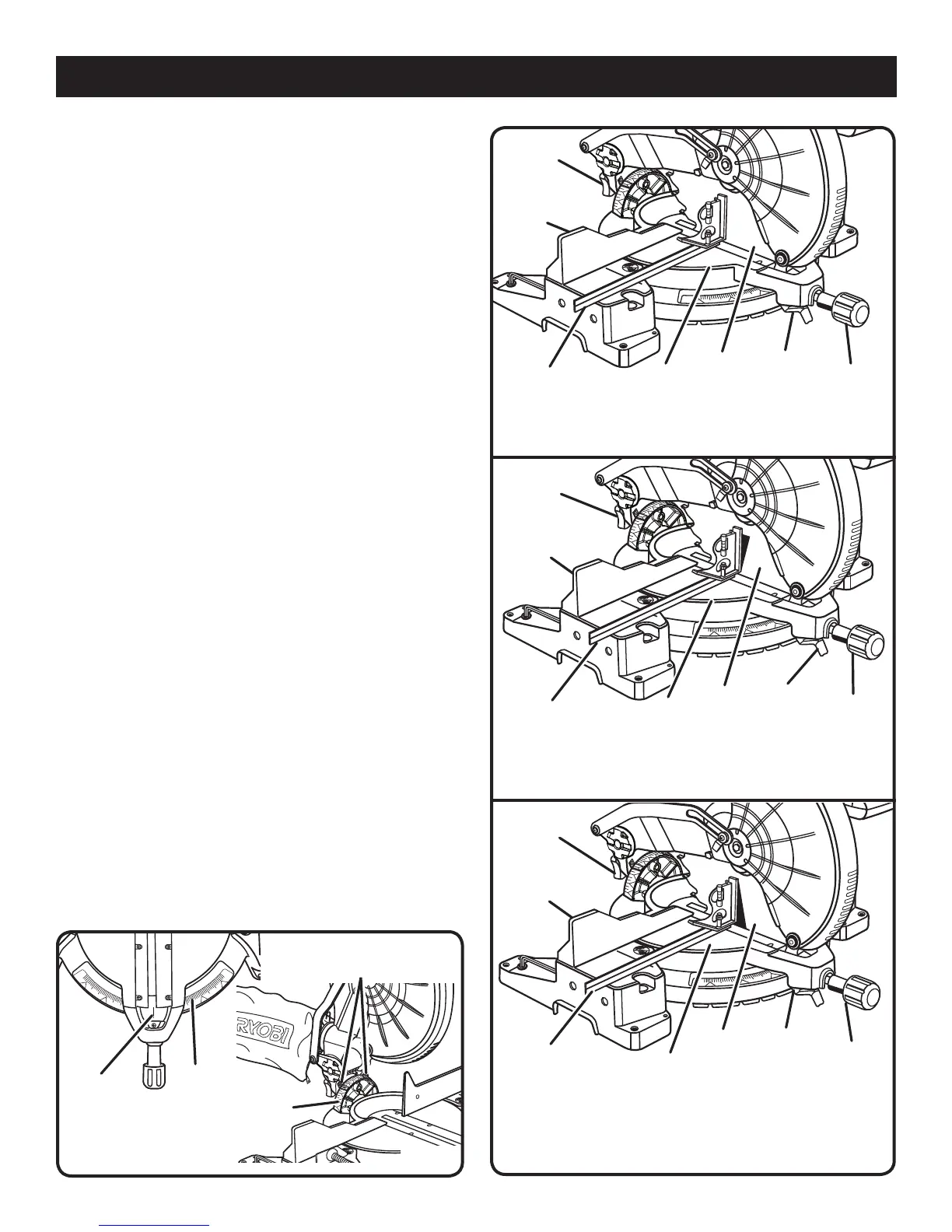 RYOBI