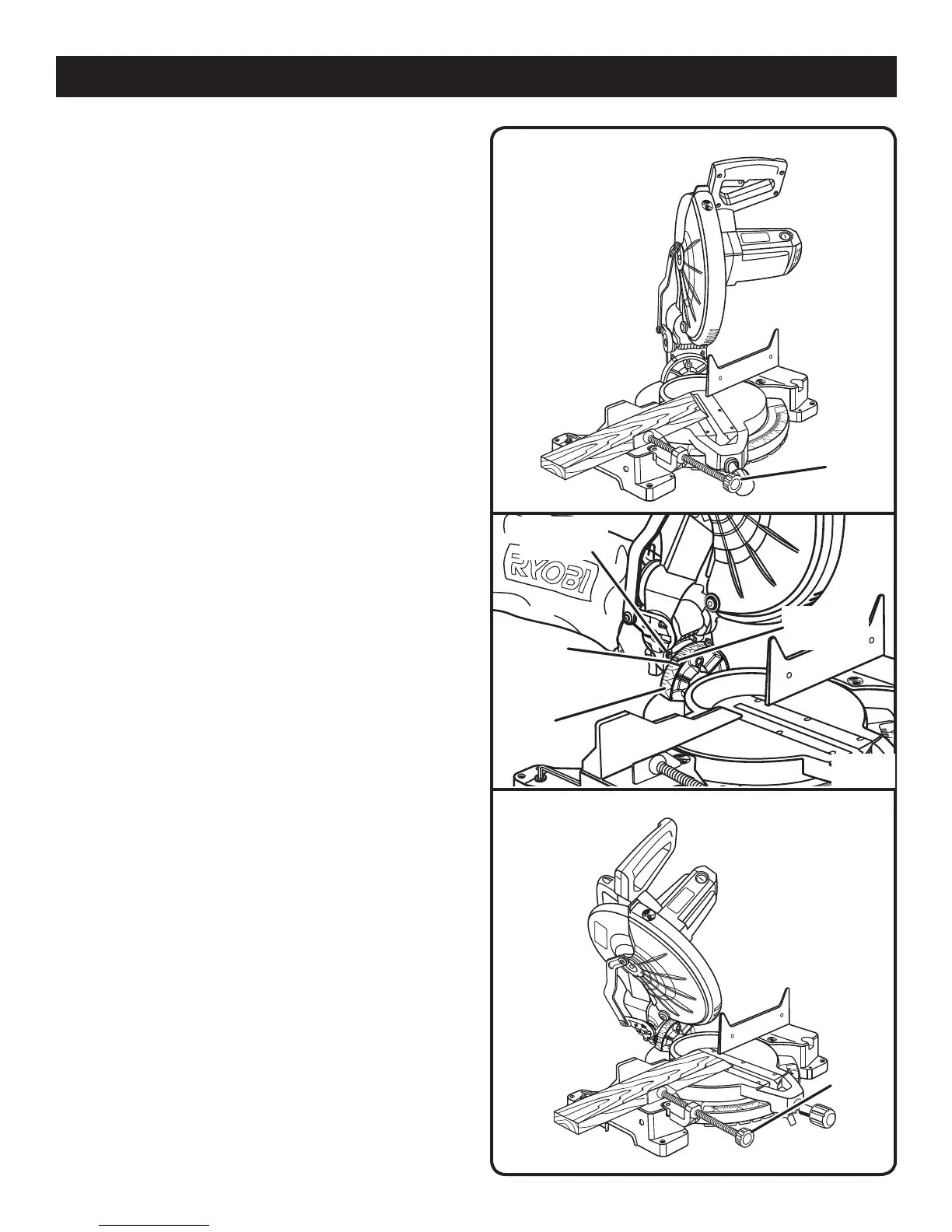 RYOBI