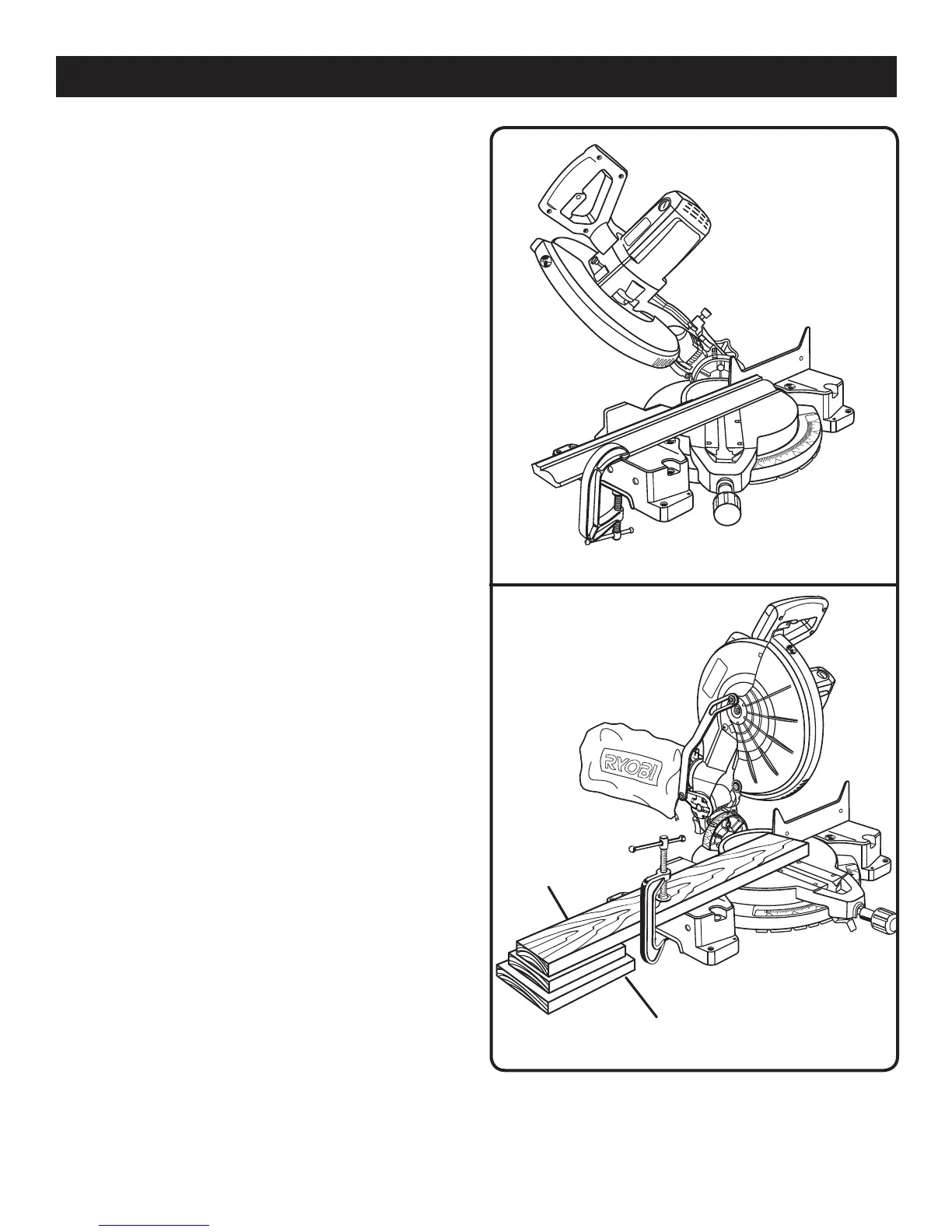 RYOBI