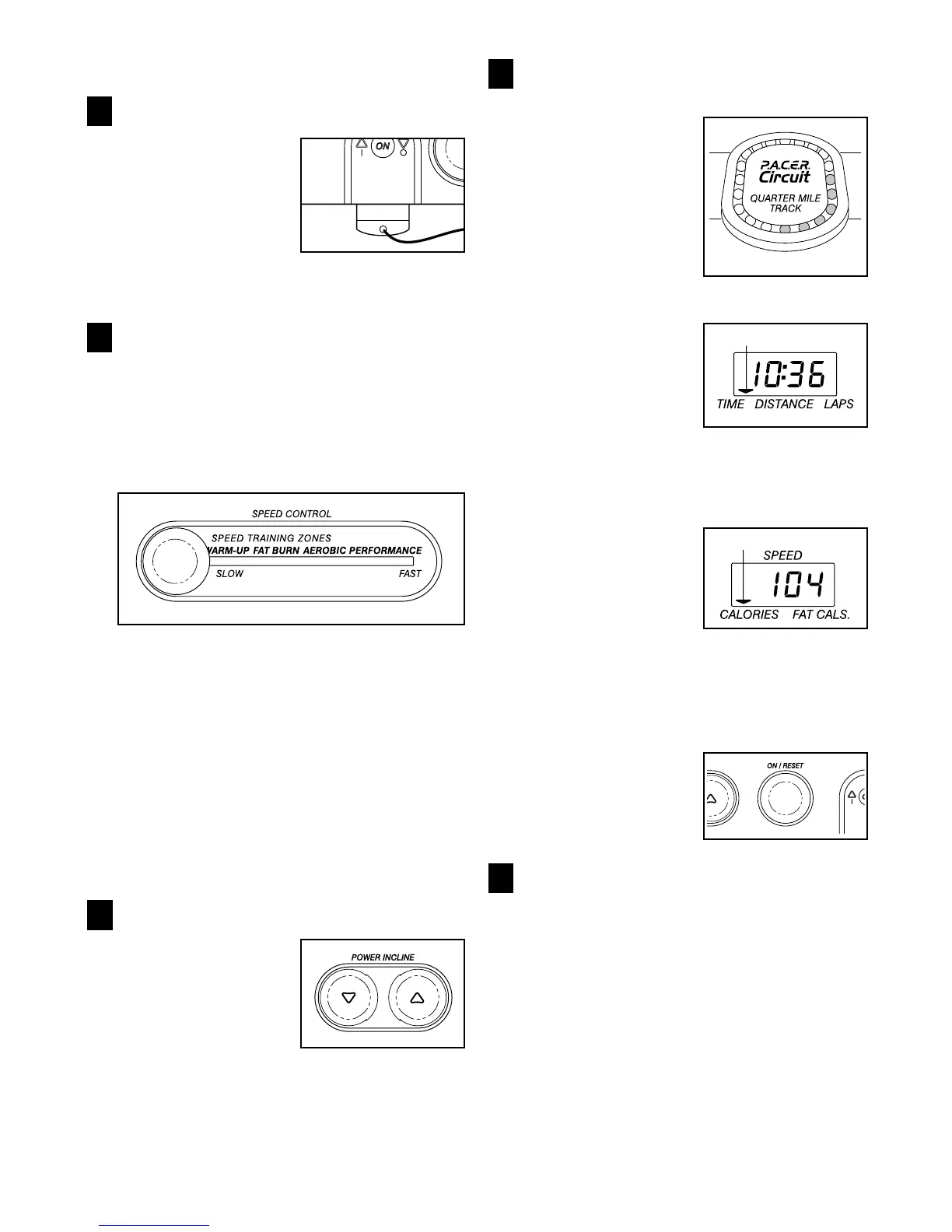 ON

SPEED CONTROL

SPEED TRAINING ZONES

WARM-UP FAT BURN AEROBIC PERFORMANCE

SLOW

FAST

POWER INCLINE

P.A.C.E.R.

Circuit

QUARTER MILE TRACK

10:36

TIME DISTANCE LAPS

SPEED

104

CALORIES FAT CALS.

ON / RESET