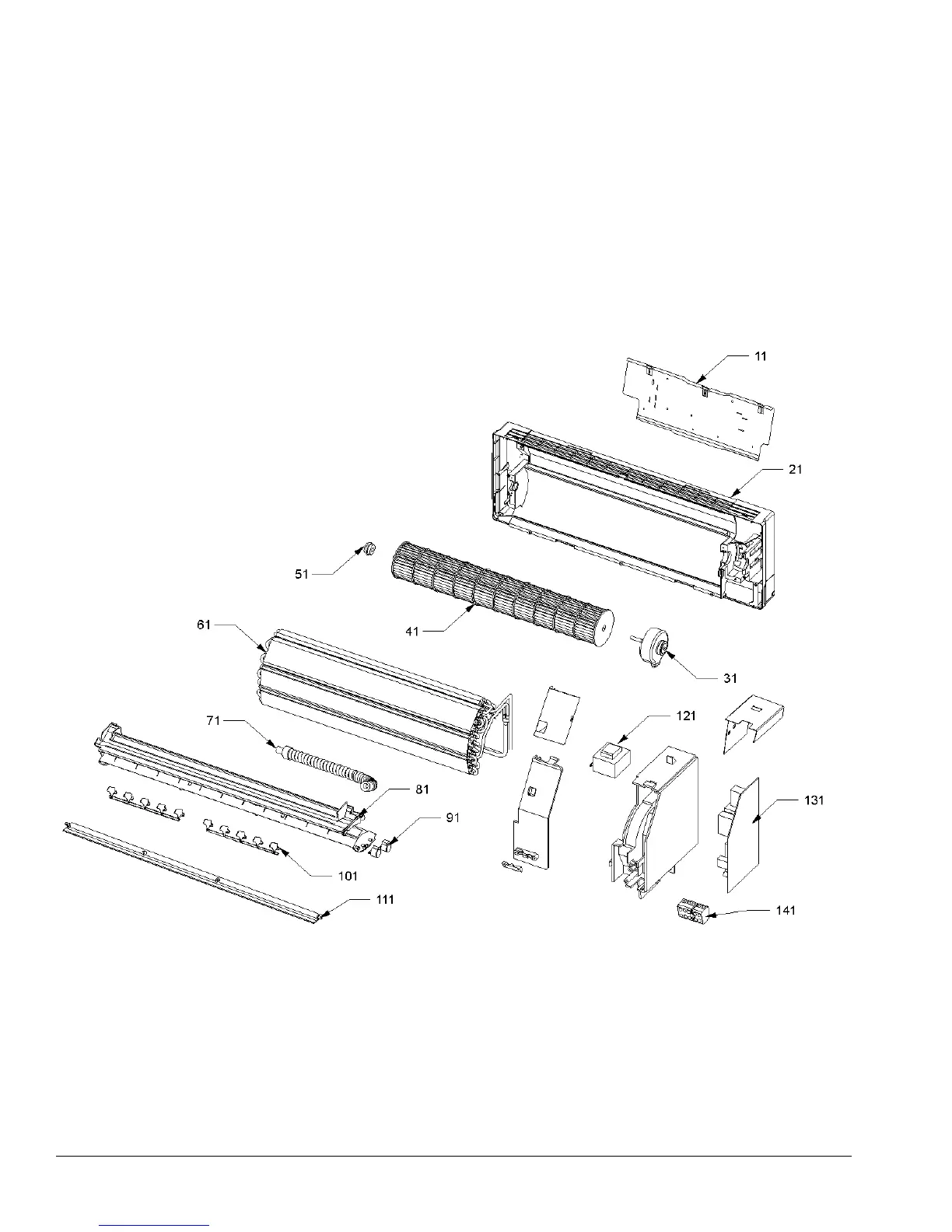 11

21

51

41

61

31

71

121

81

91

131

101

111

141