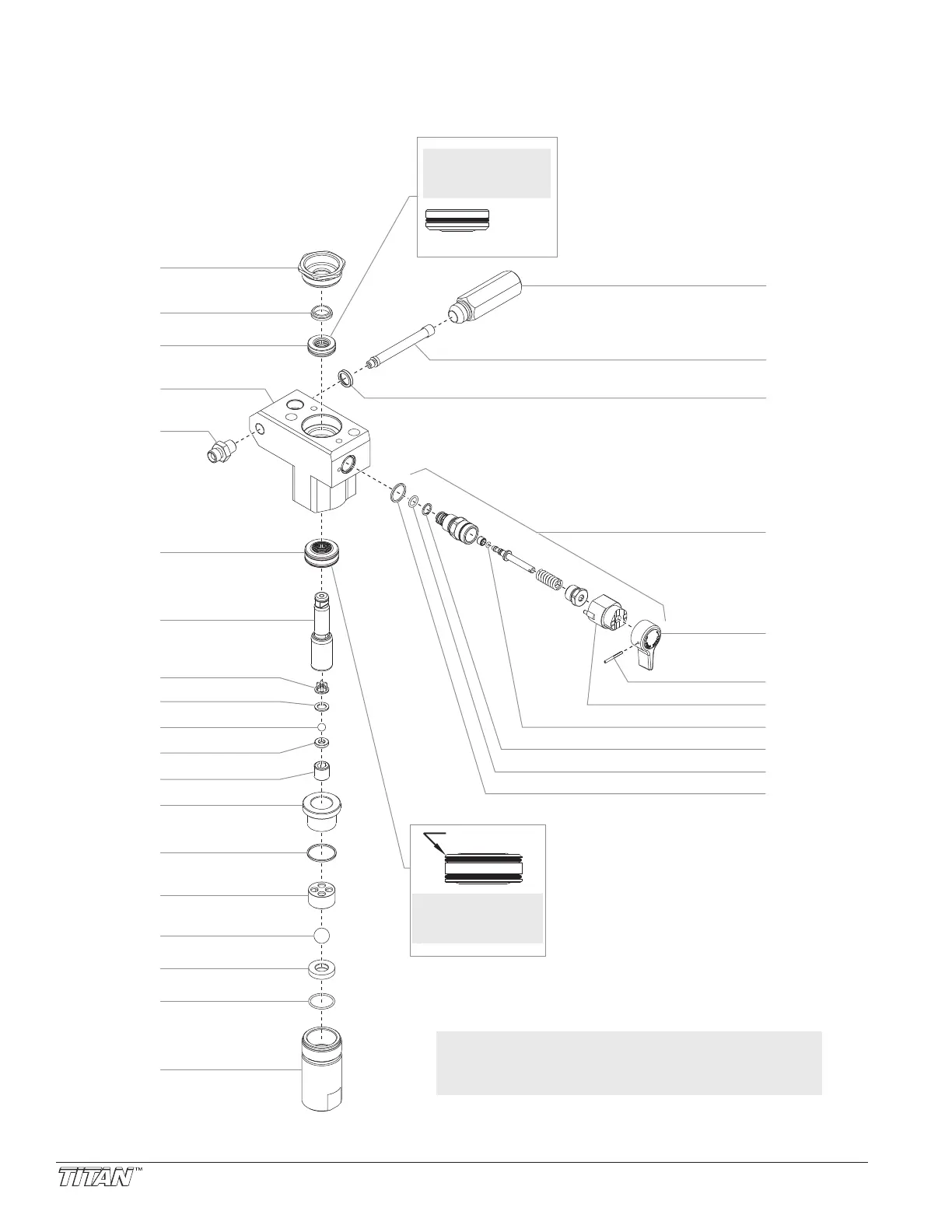 TITAN™