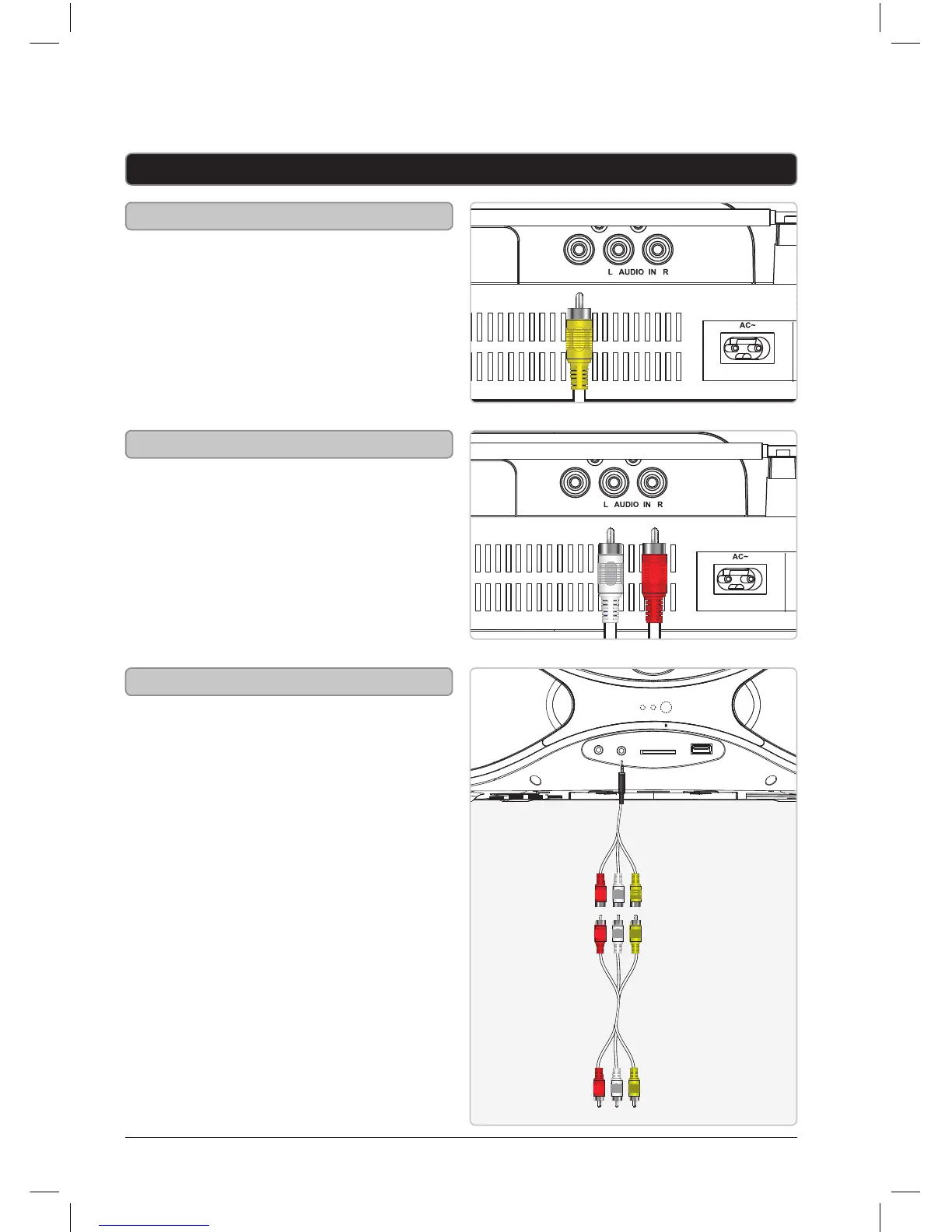 L AUDIO IN R

AC~

L AUDIO IN R

AC~