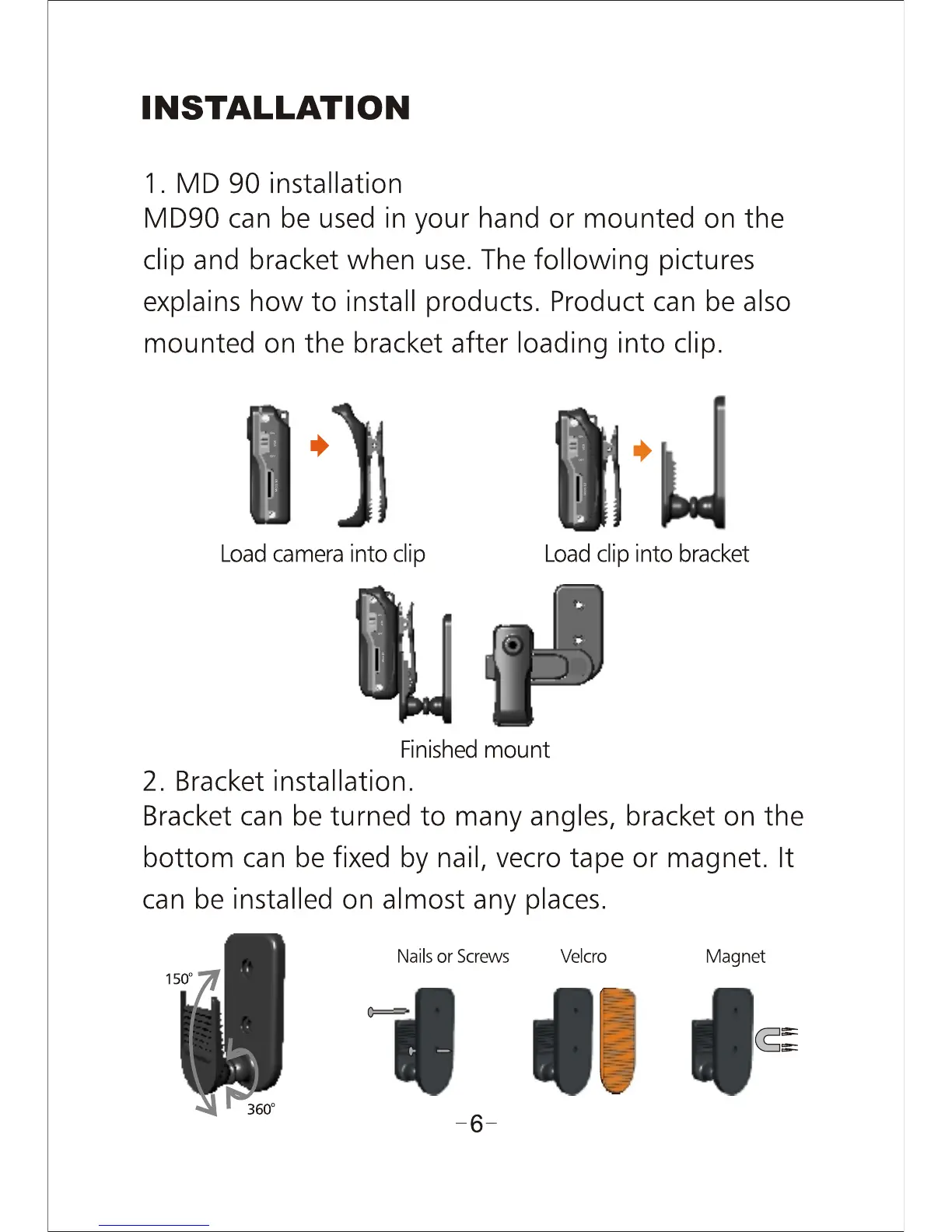 INSTALLATION

1. MD 90 installation
MD90 can be used in your hand or mounted on the clip and bracket when use. The following pictures explains how to install products. Product can be also mounted on the bracket after loading into clip.

Load camera into clip

Load clip into bracket

Finished mount

2. Bracket installation.
Bracket can be turned to many angles, bracket on the bottom can be fixed by nail, vecro tape or magnet. It can be installed on almost any places.

150°

360°

Nails or Screws

Velcro

Magnet

-6-