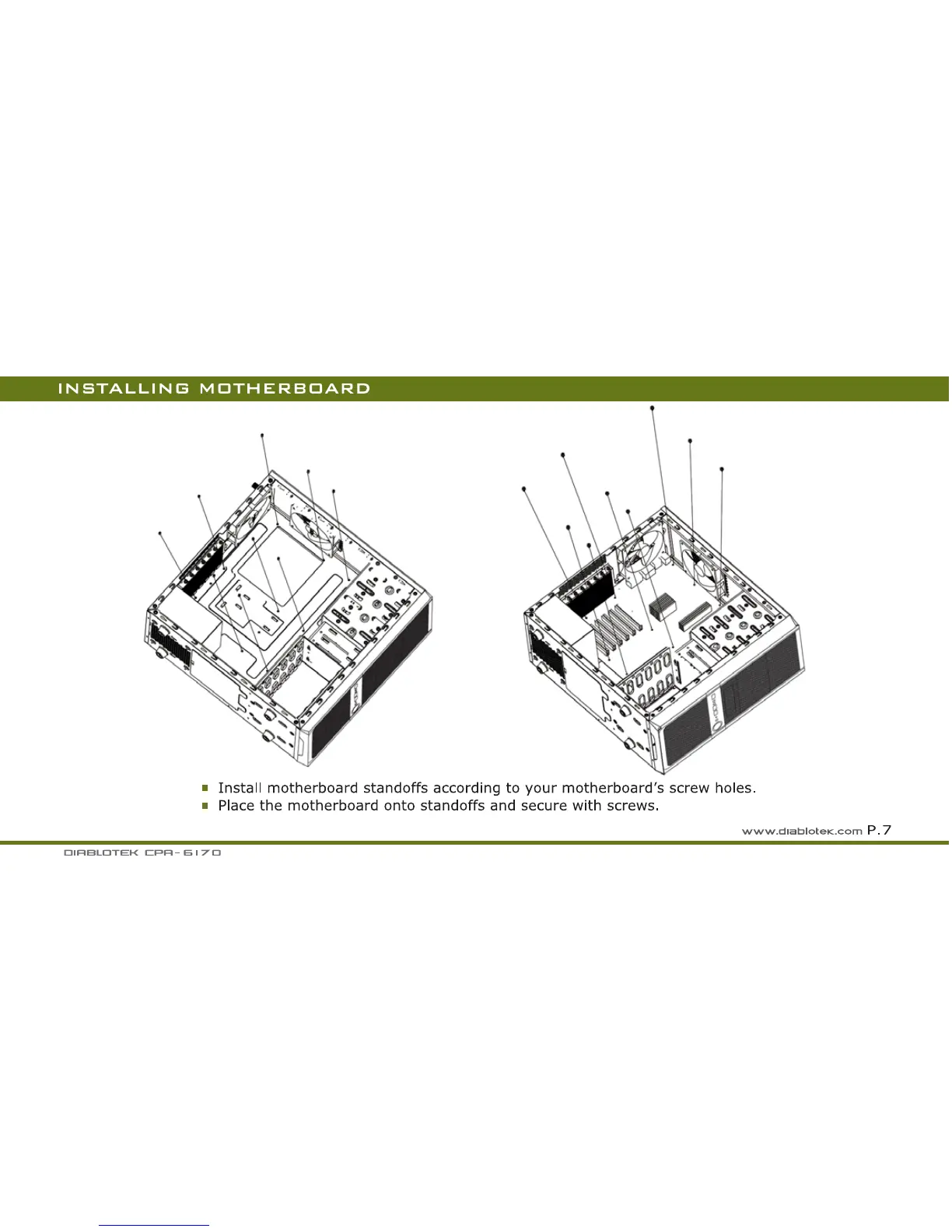 INSTALLING MOTHERBOARD

Install motherboard standoffs according to your motherboard's screw holes.
Place the motherboard onto standoffs and secure with screws.

www.diablotek.com P.7

DIABLOTEK CPA-6170