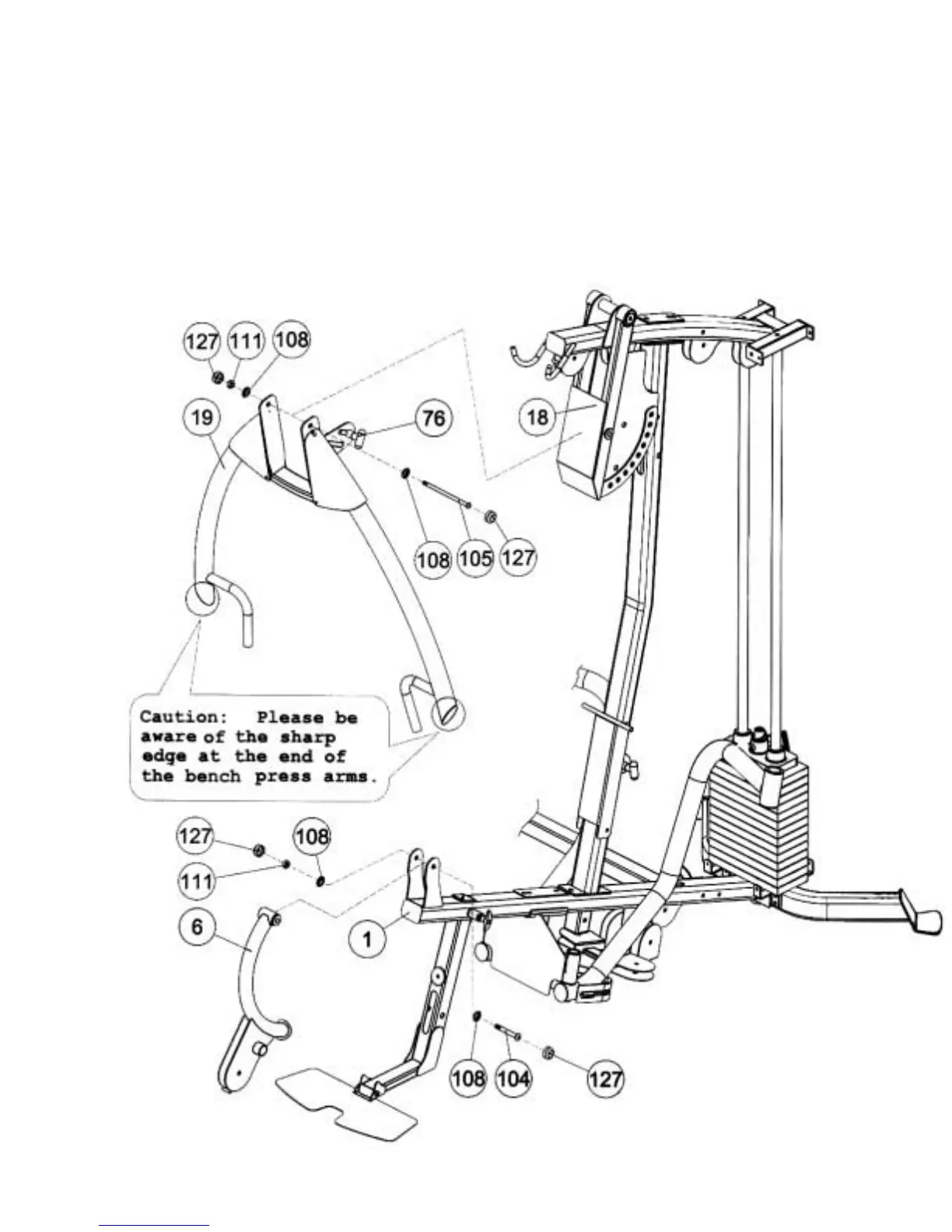 127 111 108

19

76

18

108 105 127

Caution: Please be aware of the sharp edge at the end of the bench press arms.

127 108

111

6

1

108 104 127