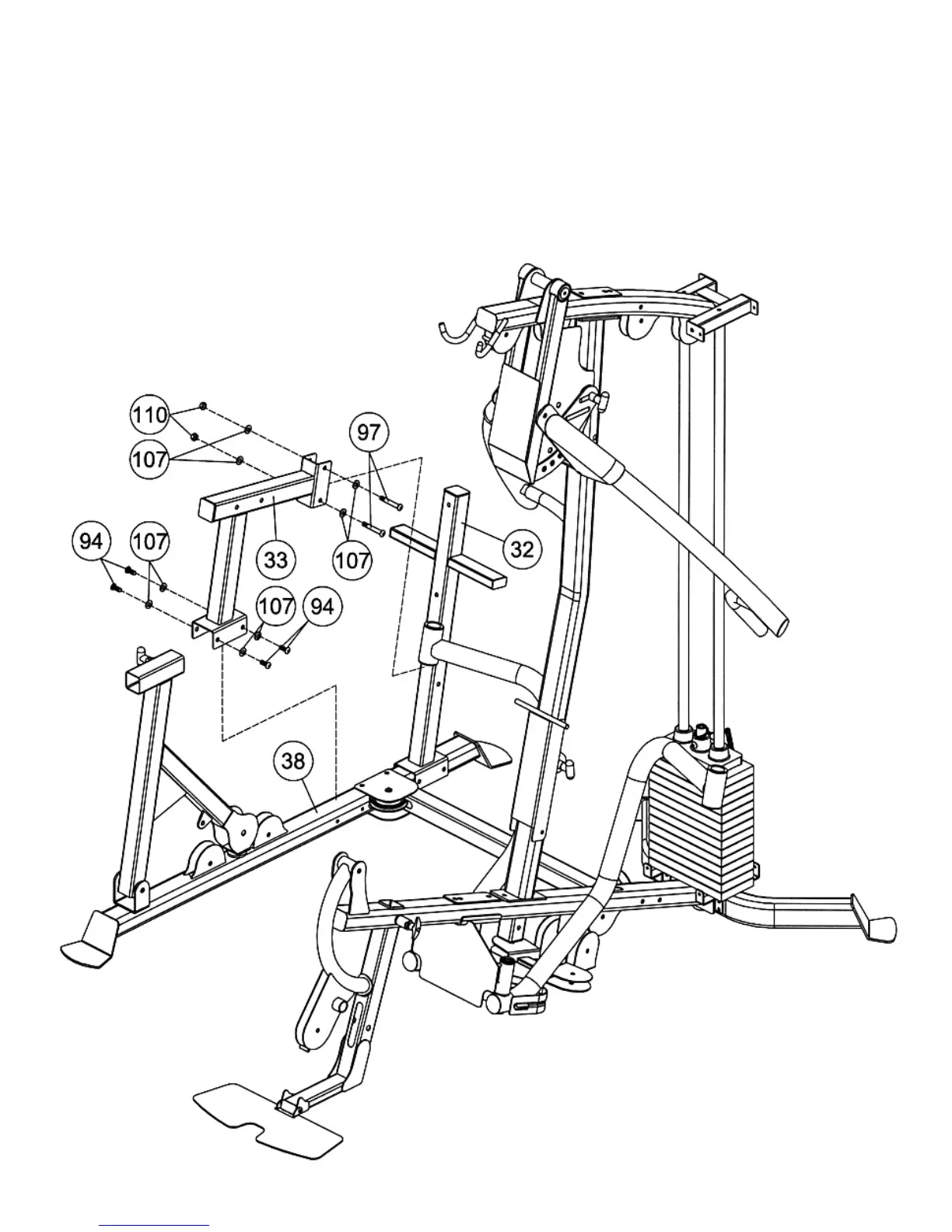 110
107
97
94
107
33
107
32
107
94
38