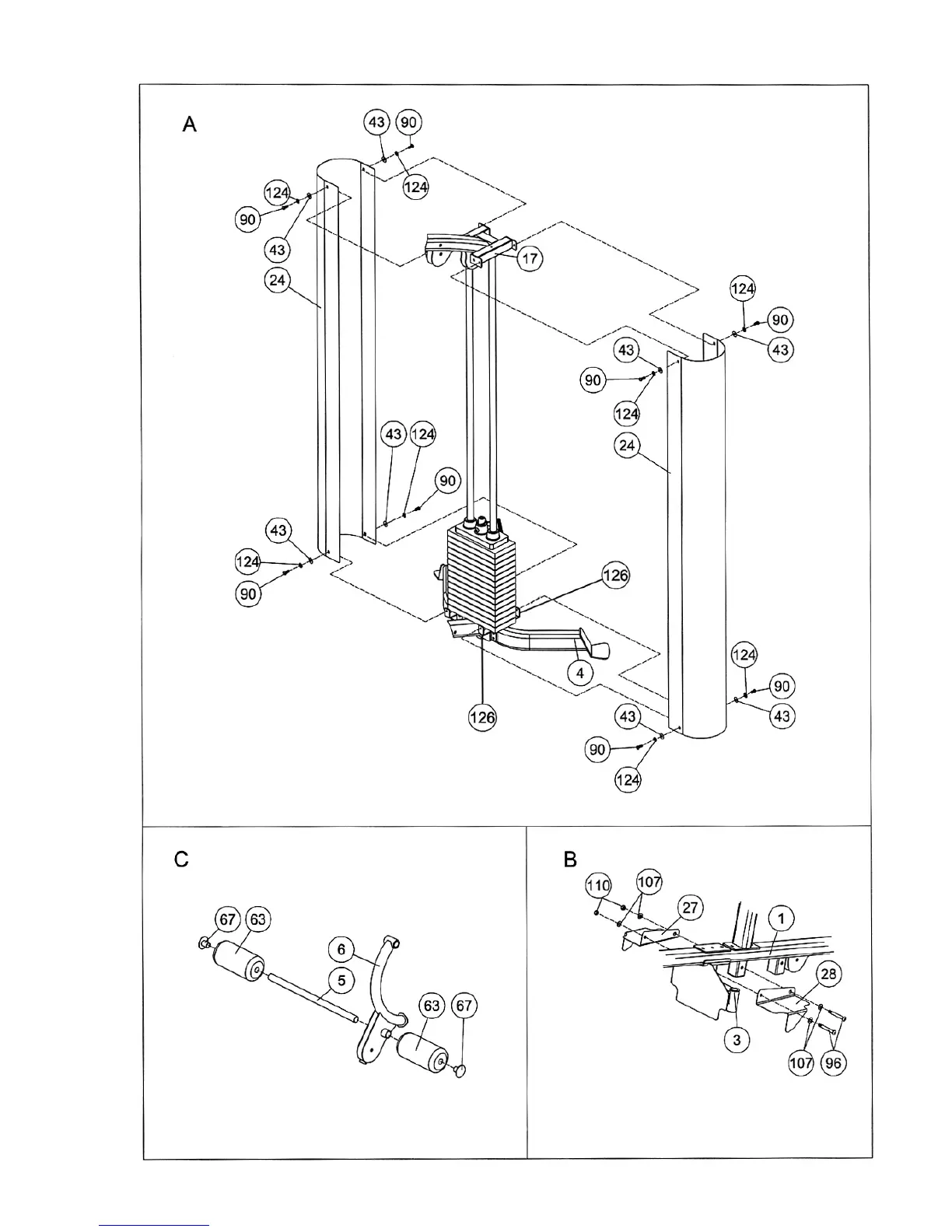 A

43 90
124
124
90
43
24
17
124
90
43
43
90
124
24
43 124
90
43
124
90
126
4
126
124
90
43
43
90
124

C

67 63
6
5
63 67

B

110 107
27
1
28
3
107 96