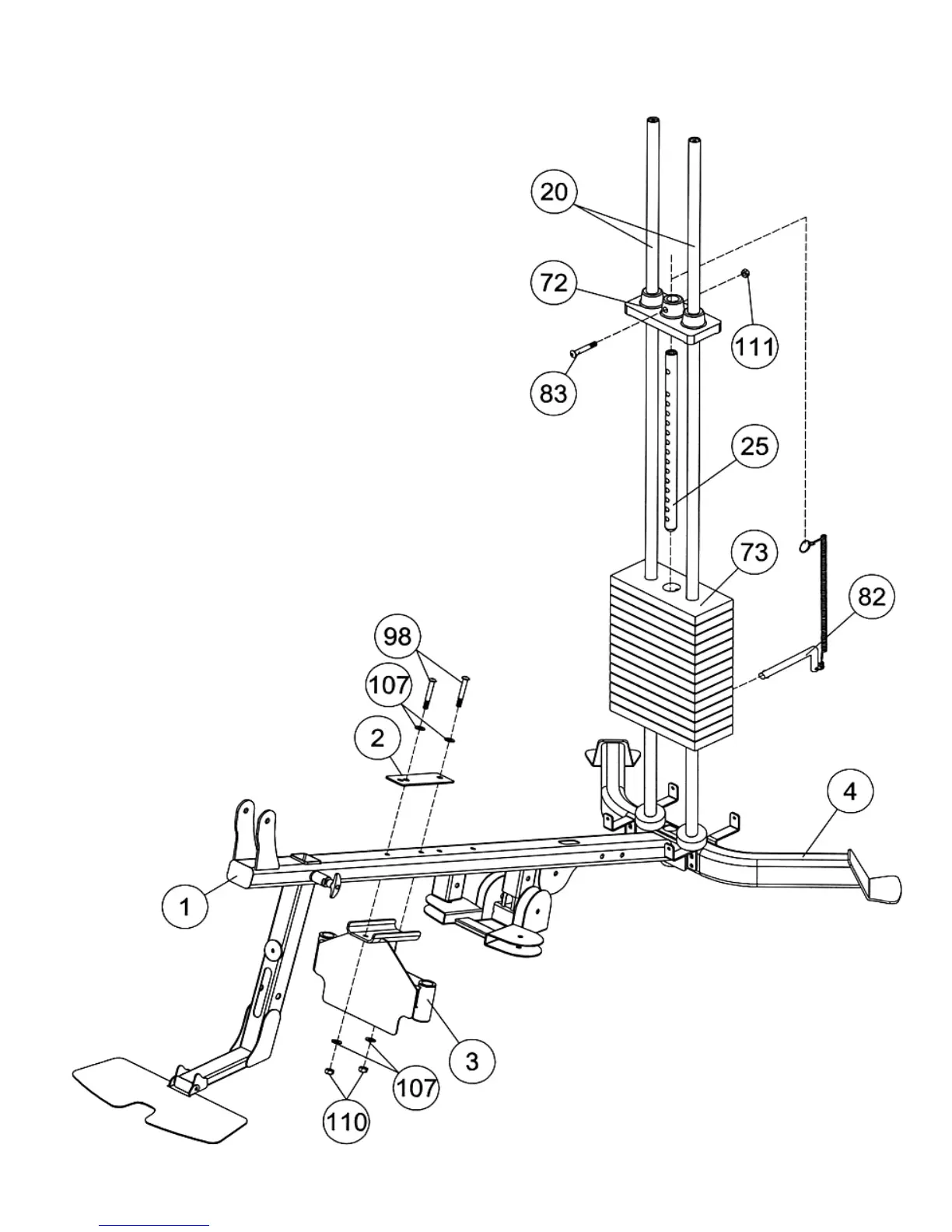 20
72
111
83
25
73
82
98
107
2
4
1
3
107
110