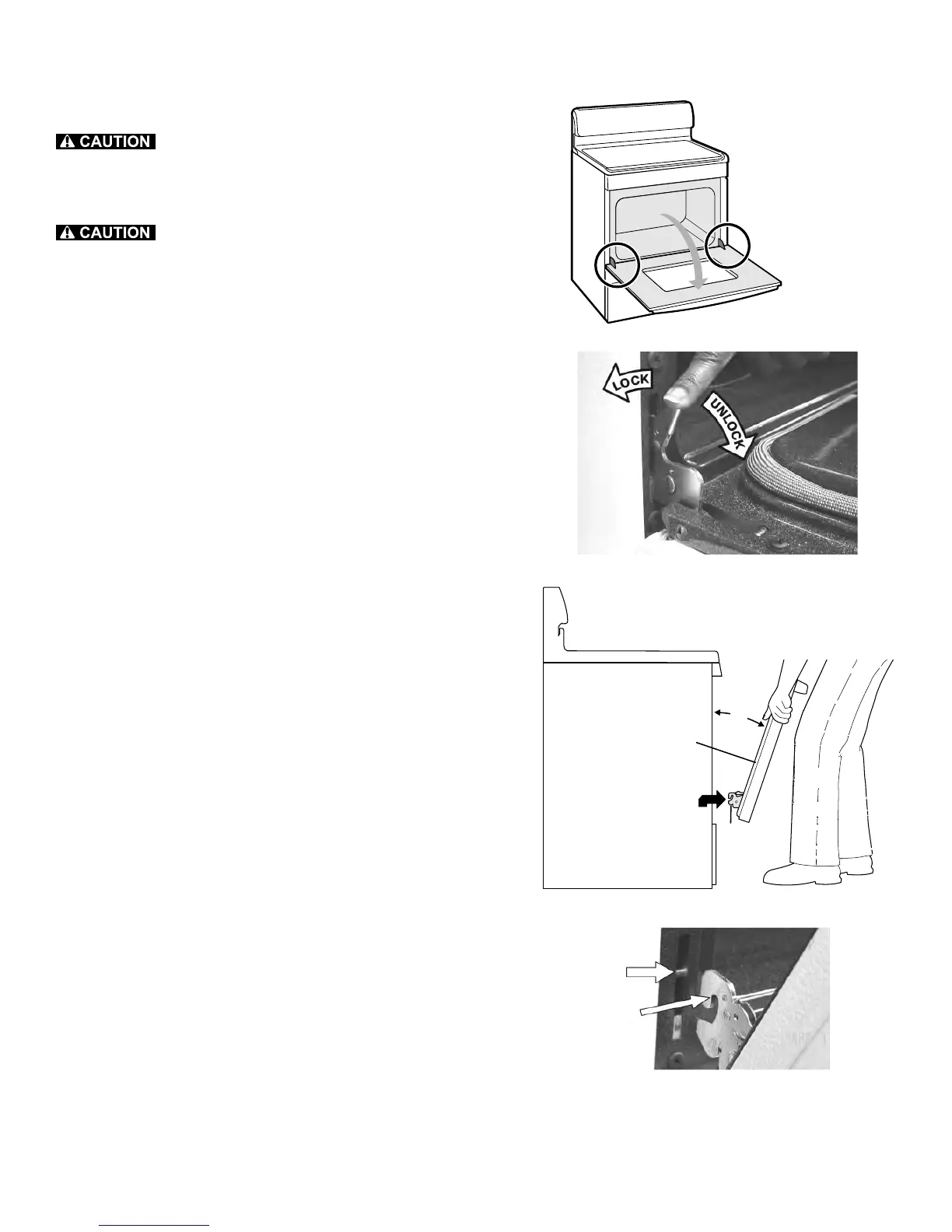 CAUTION

CAUTION

LOCK

UNLOCK