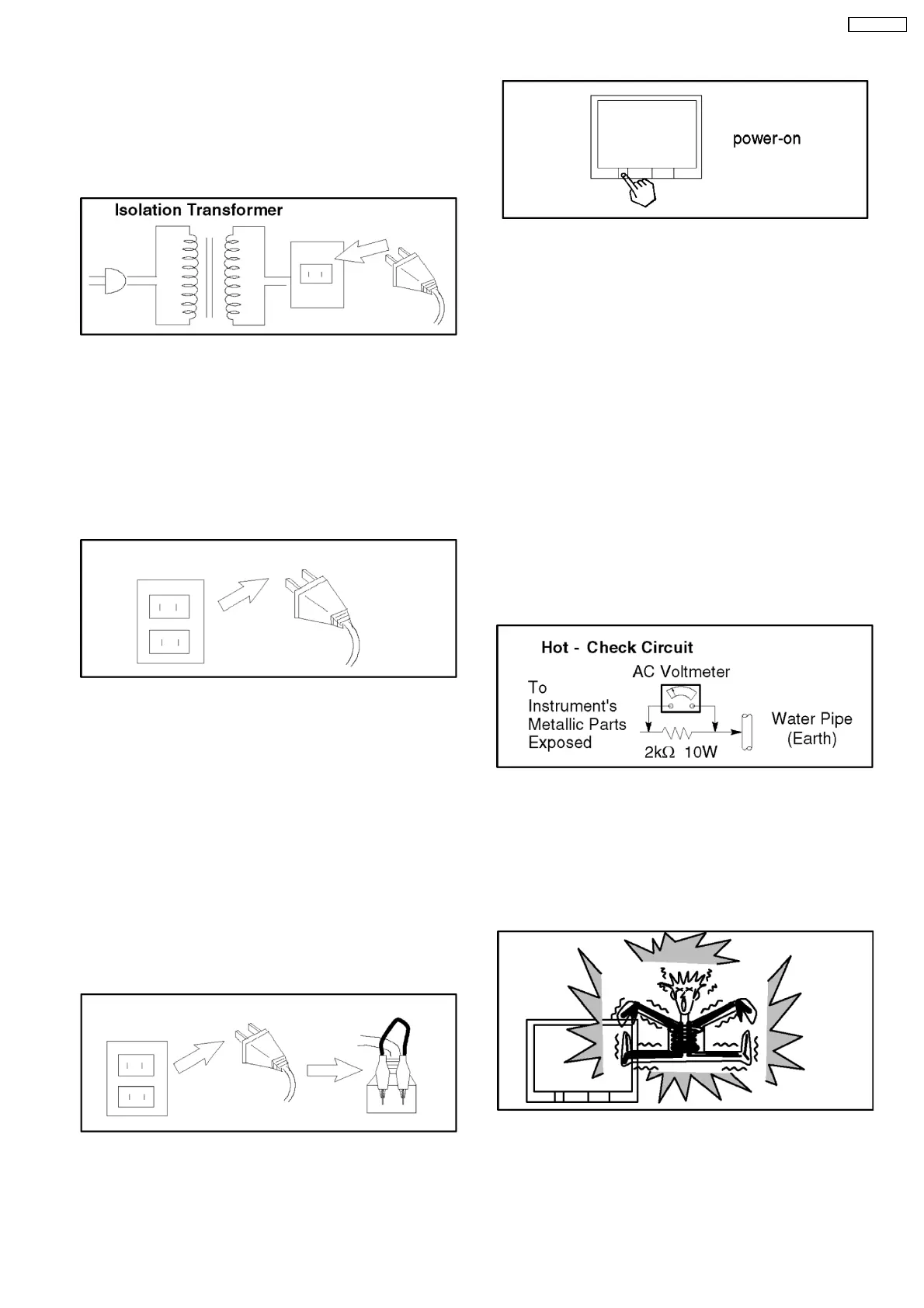 Isolation Transformer

power-on

Hot - Check Circuit

AC Voltmeter

To Instrument's Metallic Parts Exposed

$2k\Omega$ 10W

Water Pipe (Earth)