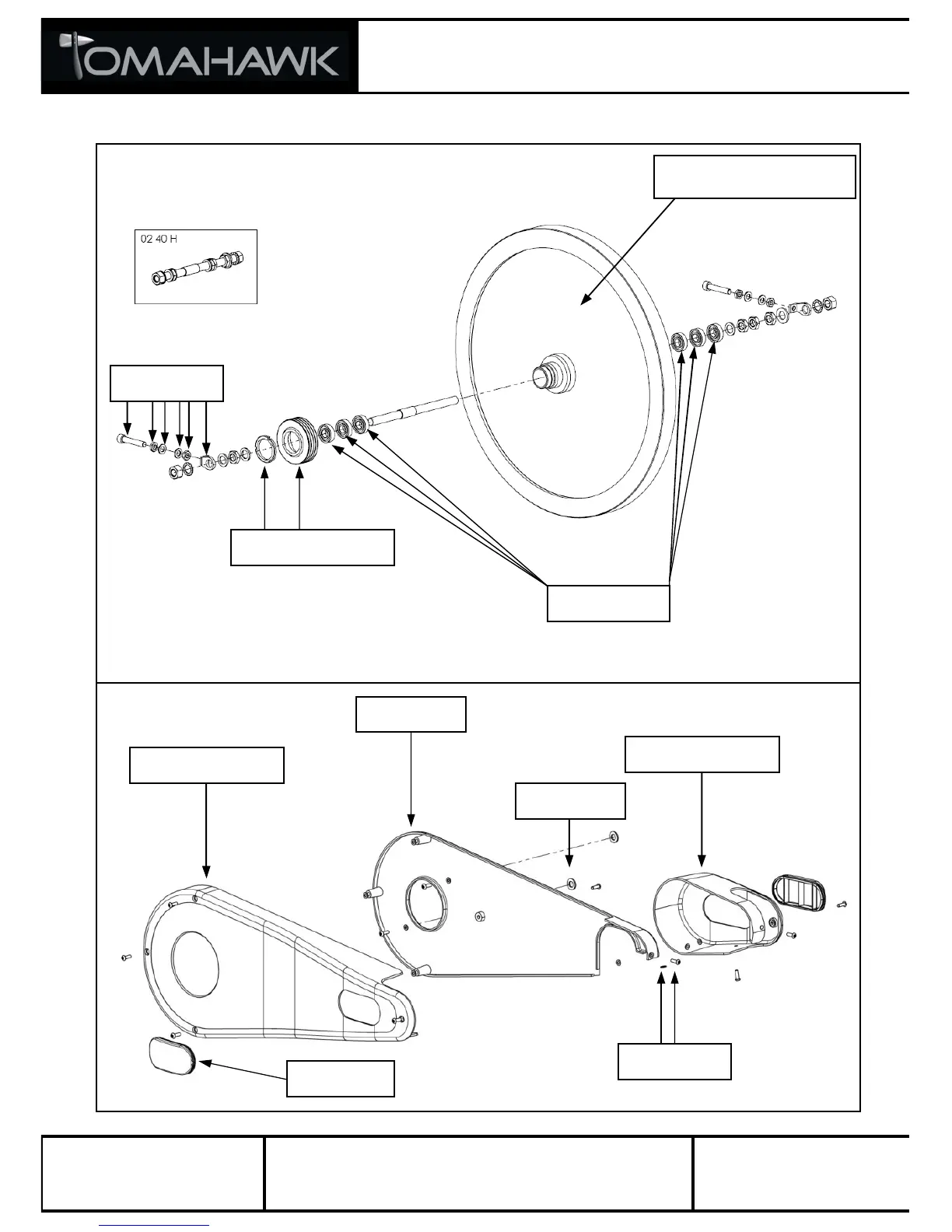 TOMAHAWK

02 40 H