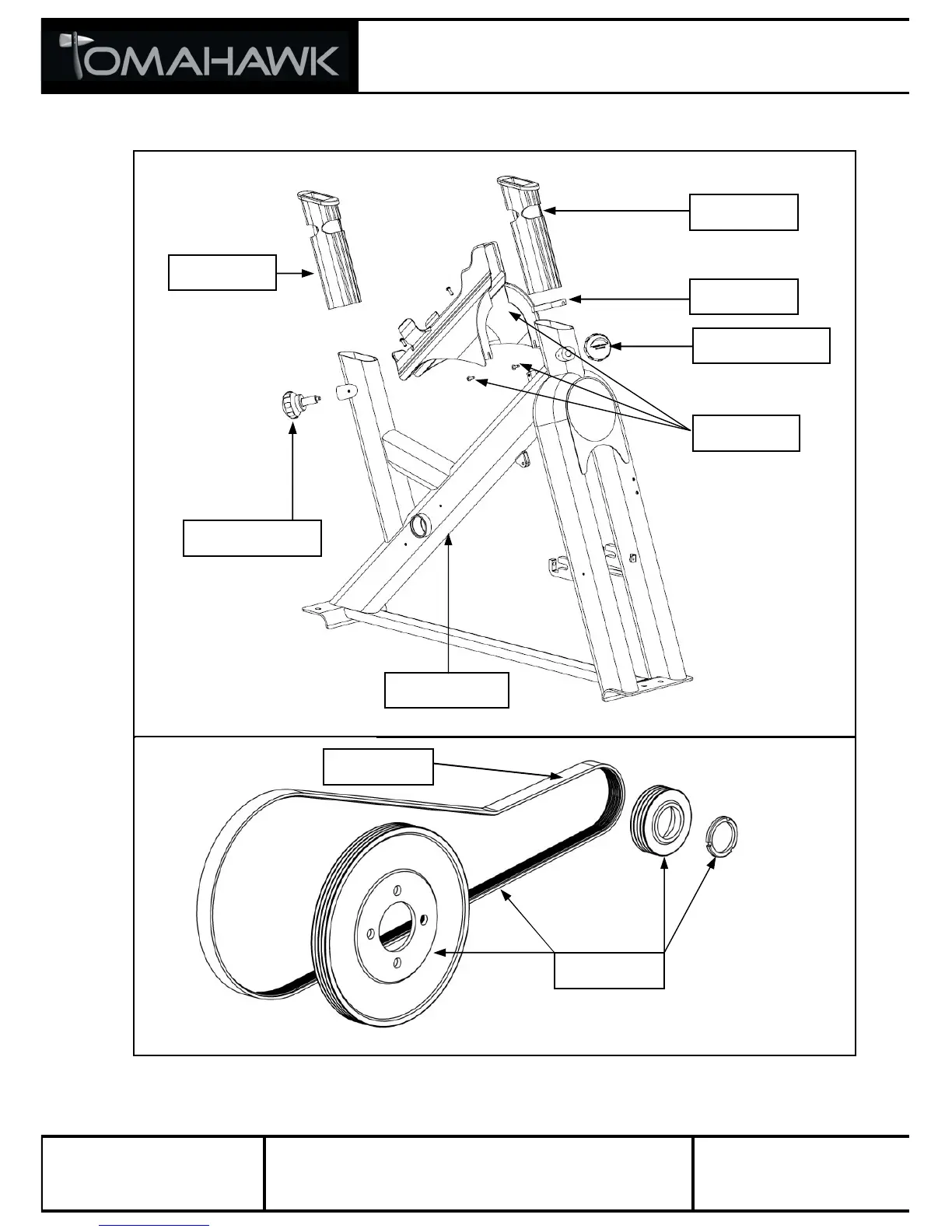 TOMAHAWK