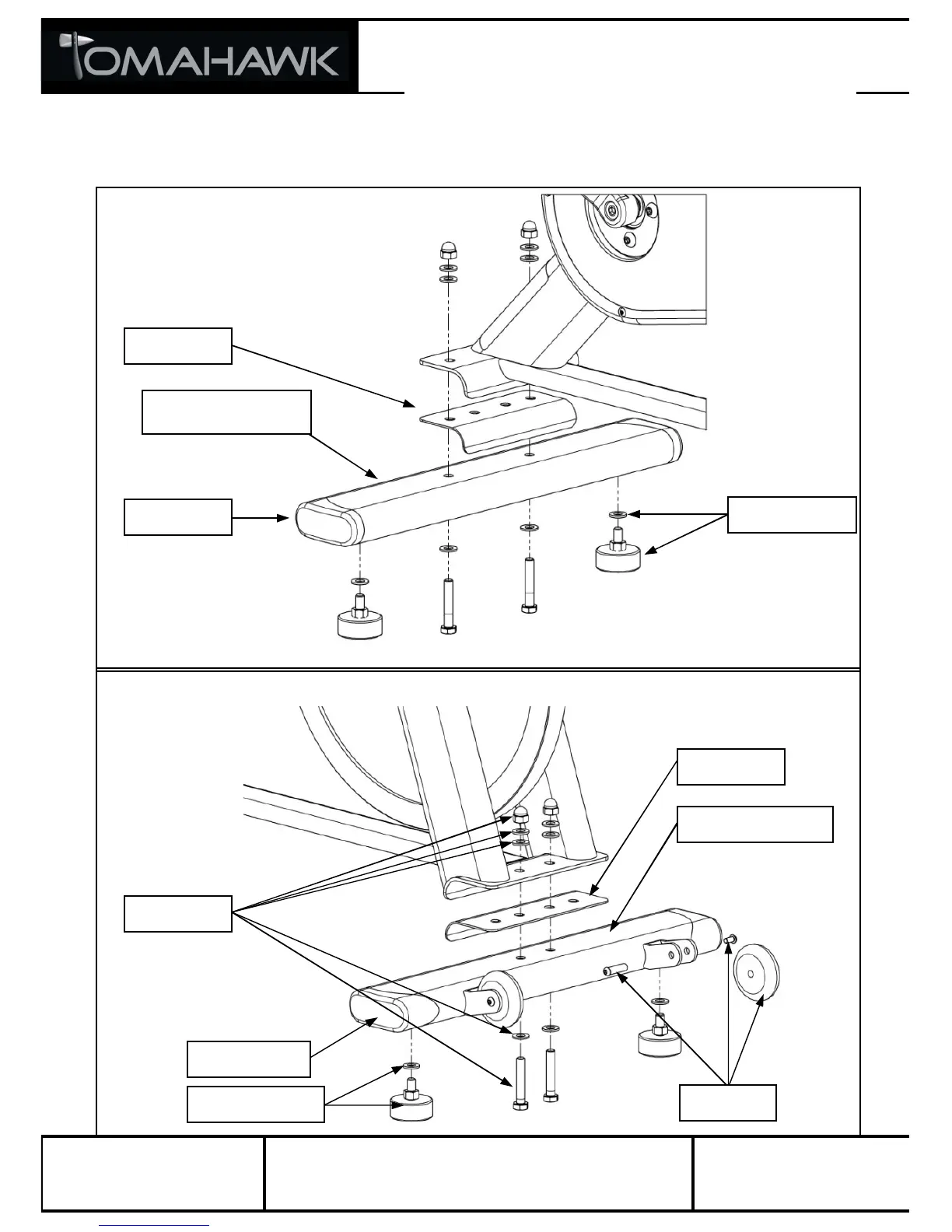 TOMAHAWK