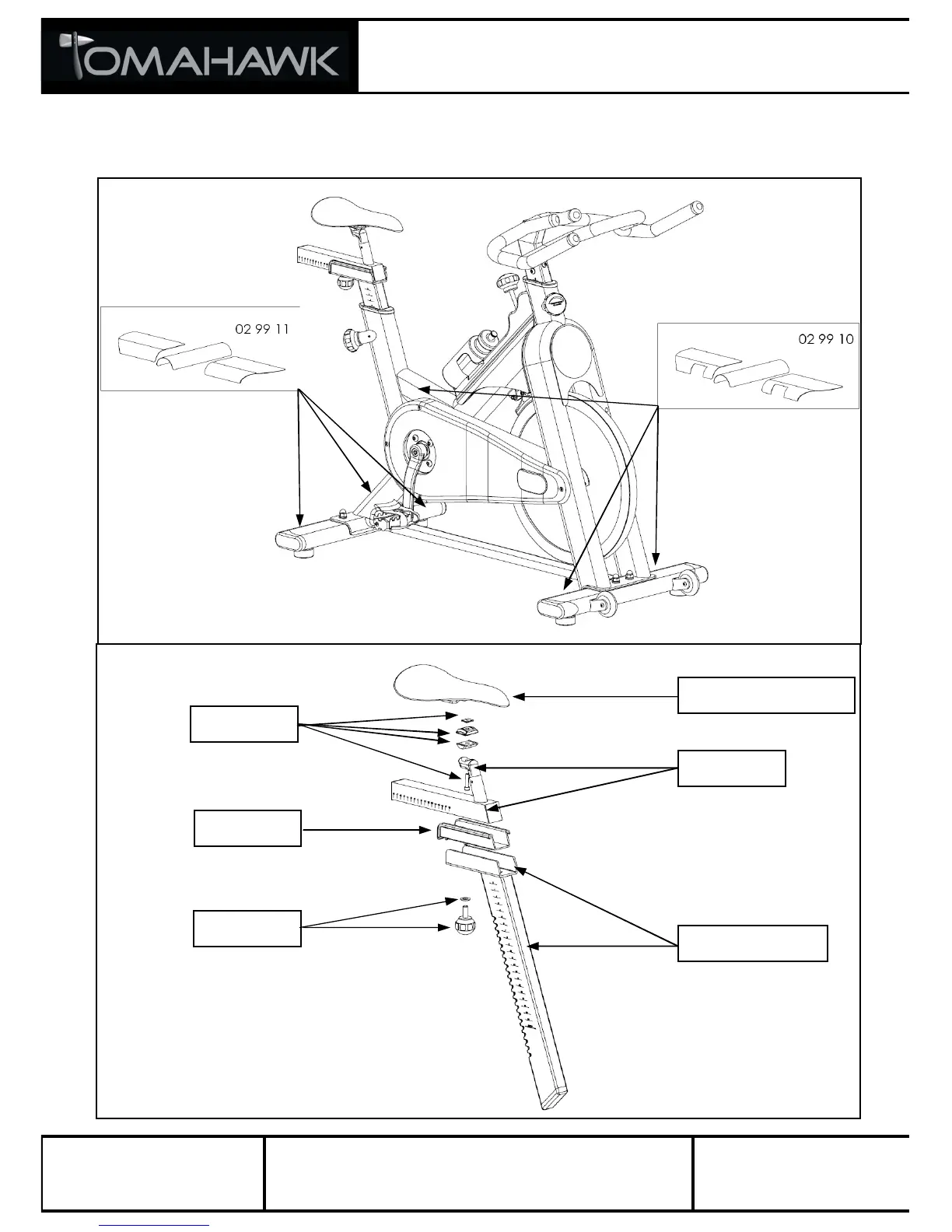 TOMAHAWK

02 99 11

02 99 10