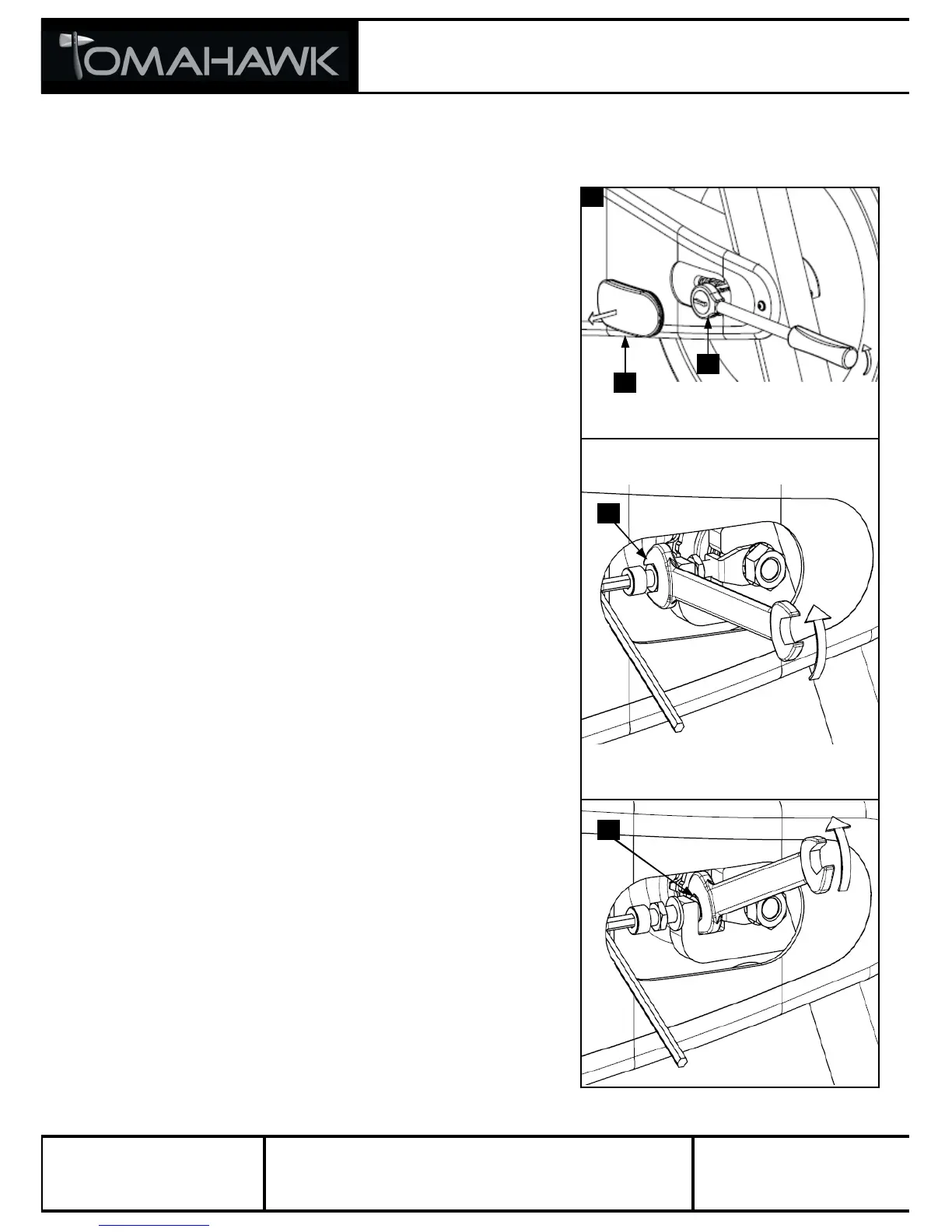 TOMAHAWK