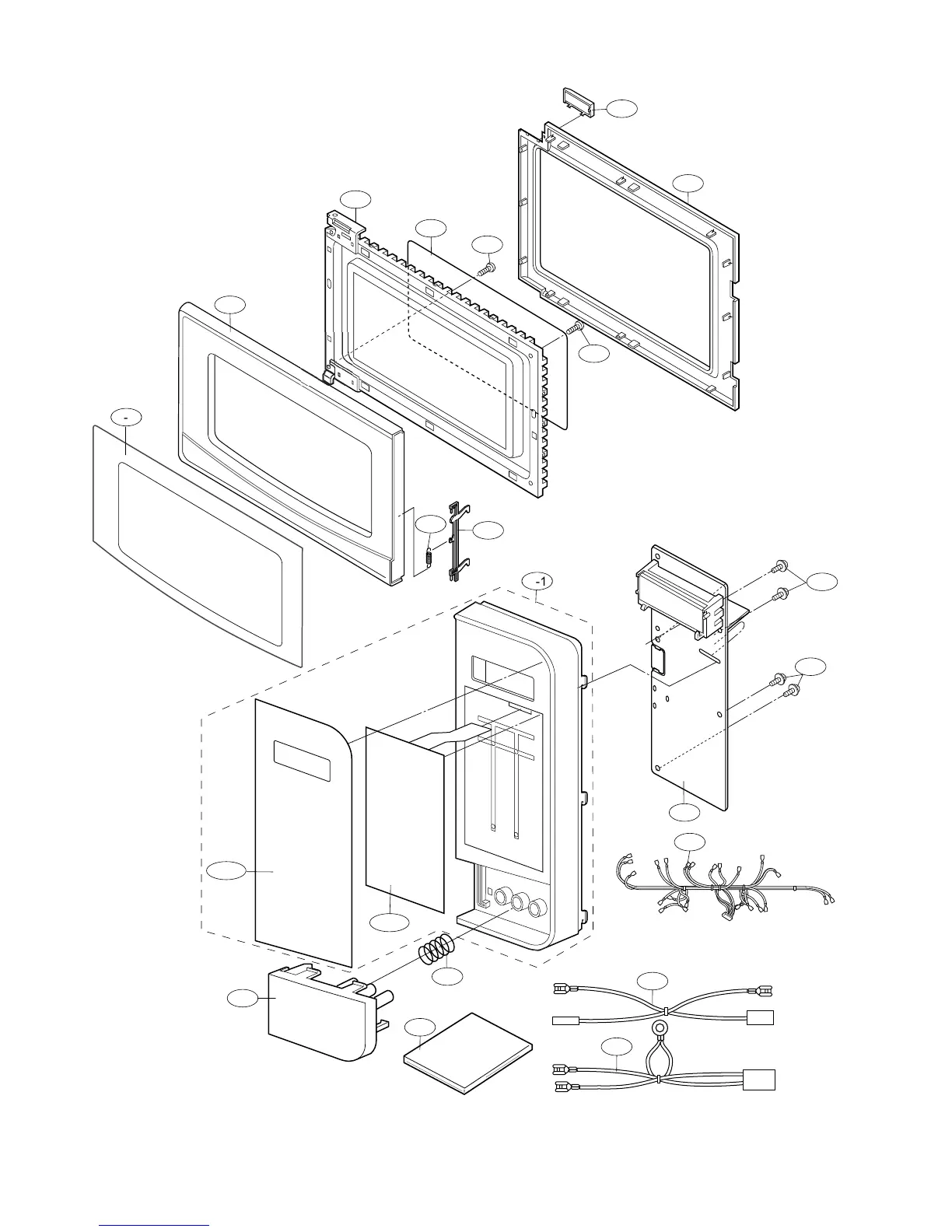 -

-1