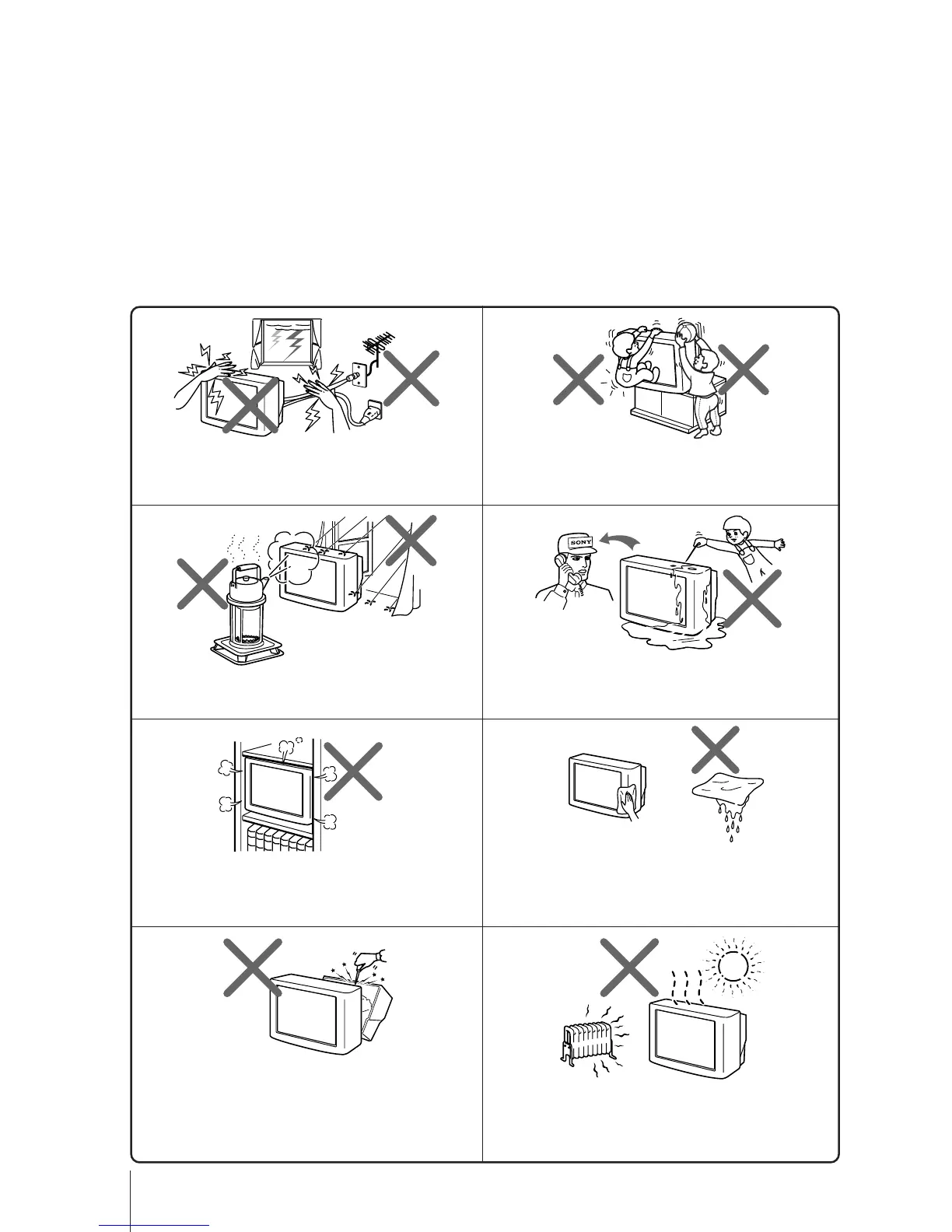 SONY