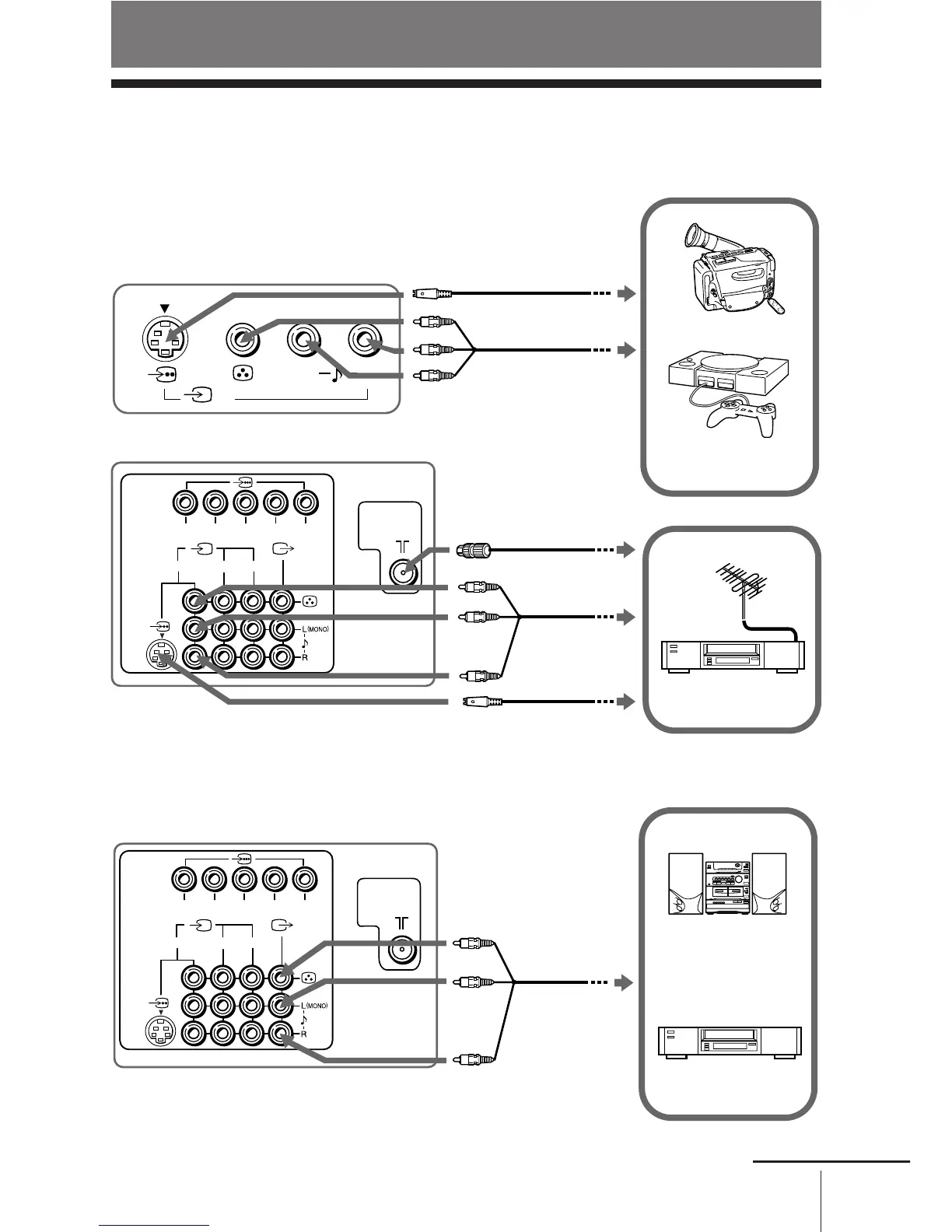 L(MONO)
R
L(MONO)
R