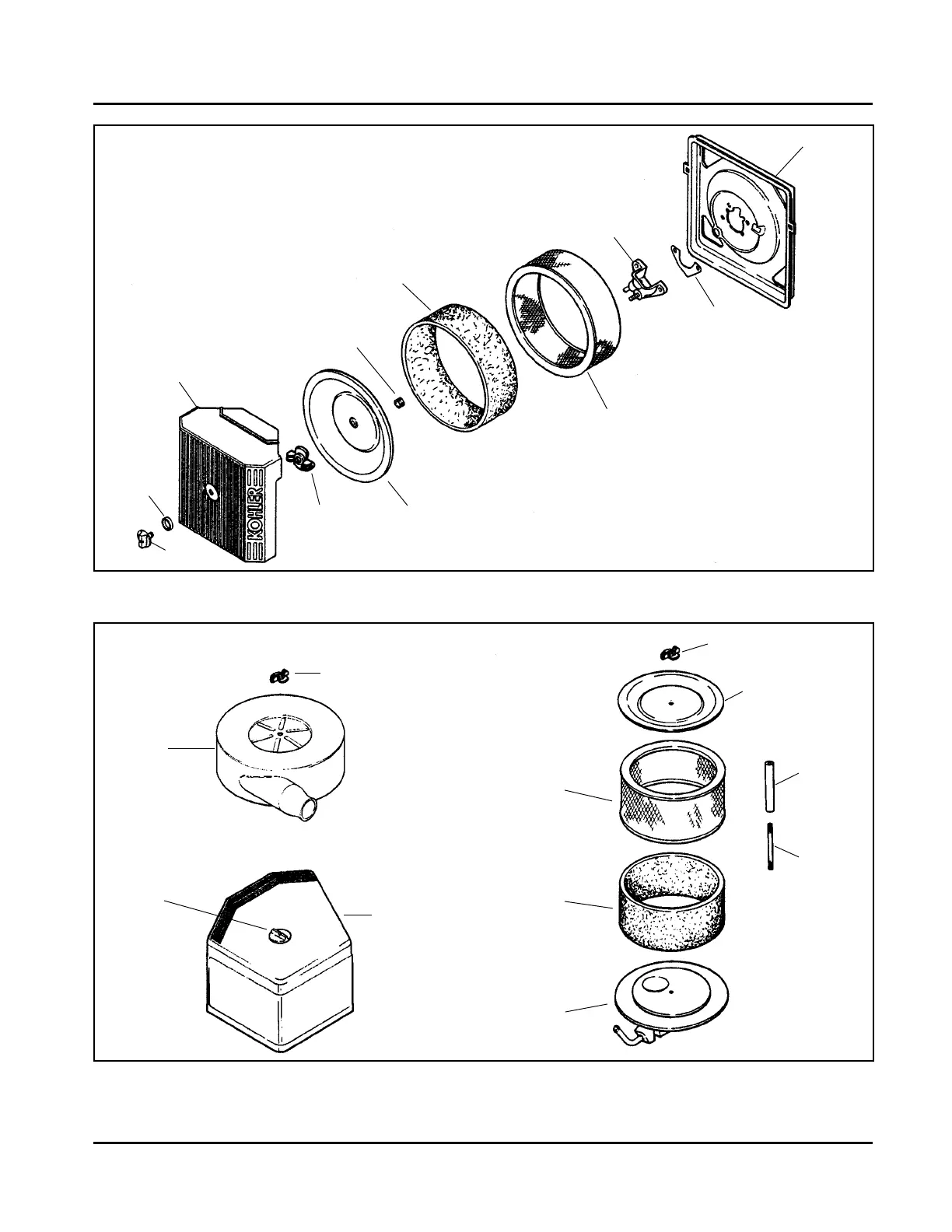 KOHLER