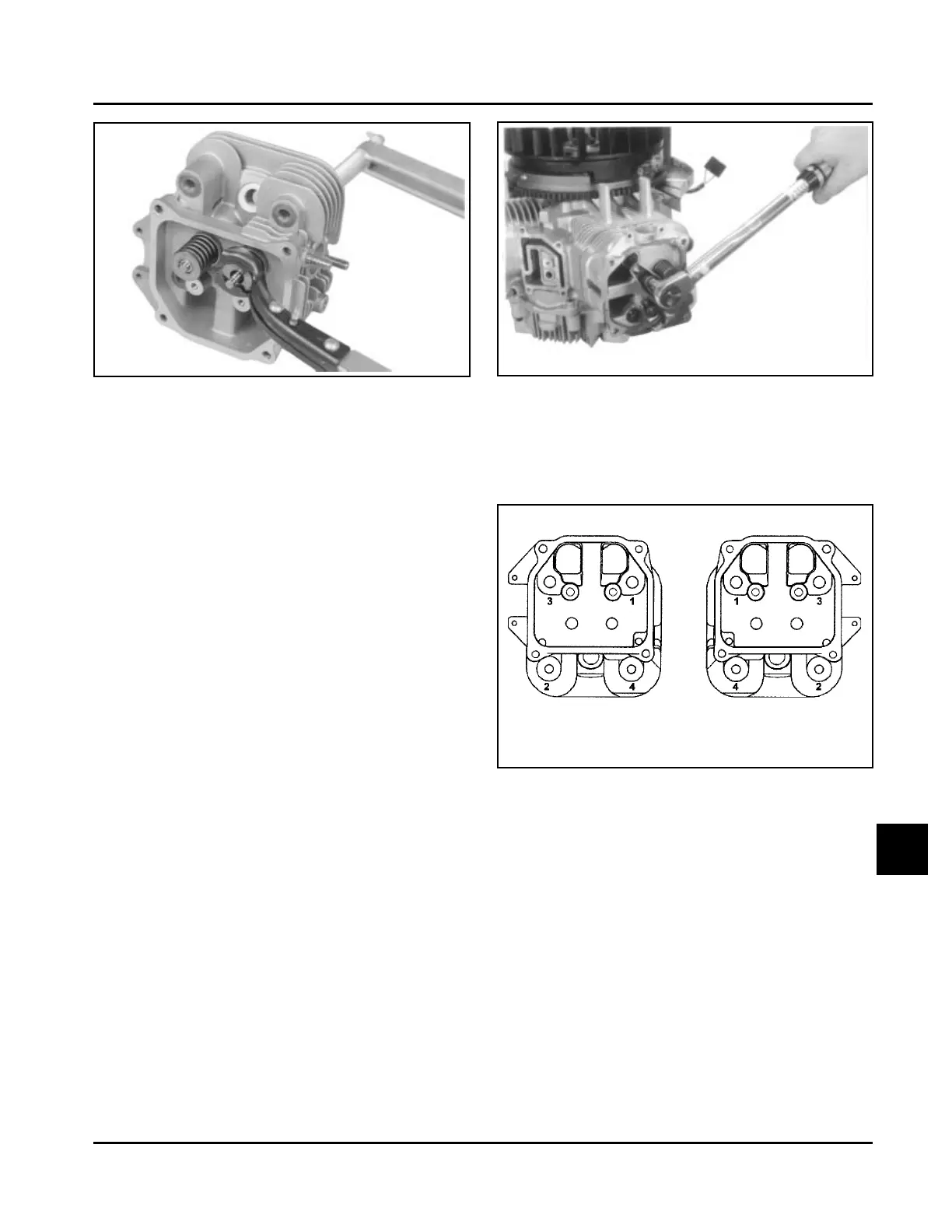 3

1

2

4

1

3

4

2