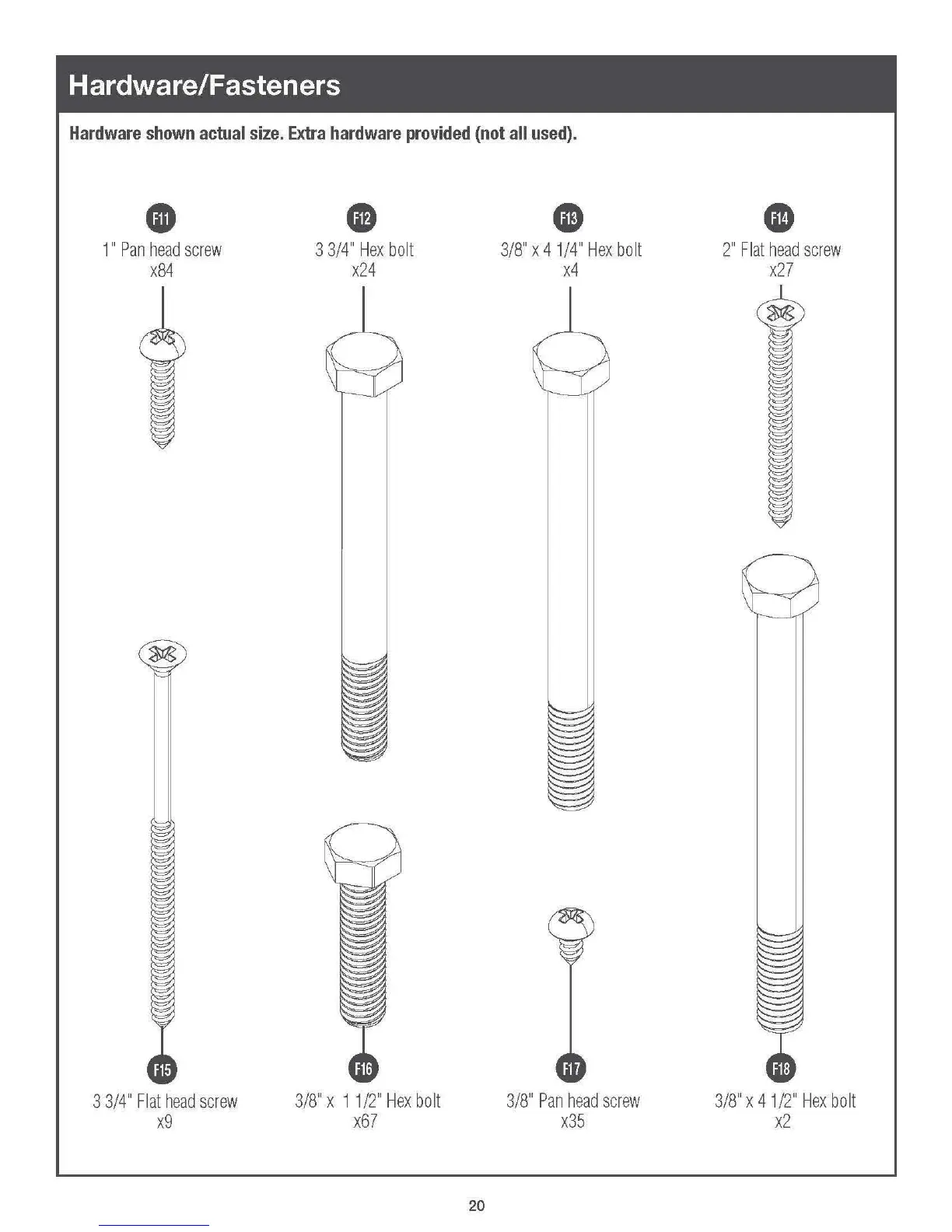 Hardware/Fasteners

Hardware shown actual size. Extra hardware provided (not all used).

F11
1" Pan head screw
x84

F12
3 3/4" Hex bolt
x24

F13
3/8" x 4 1/4" Hex bolt
x4

F14
2" Flat head screw
x27

F15
3 3/4" Flat head screw
x9

F16
3/8" x 1 1/2" Hex bolt
x67

F17
3/8" Pan head screw
x35

F18
3/8" x 4 1/2" Hex bolt
x2

20