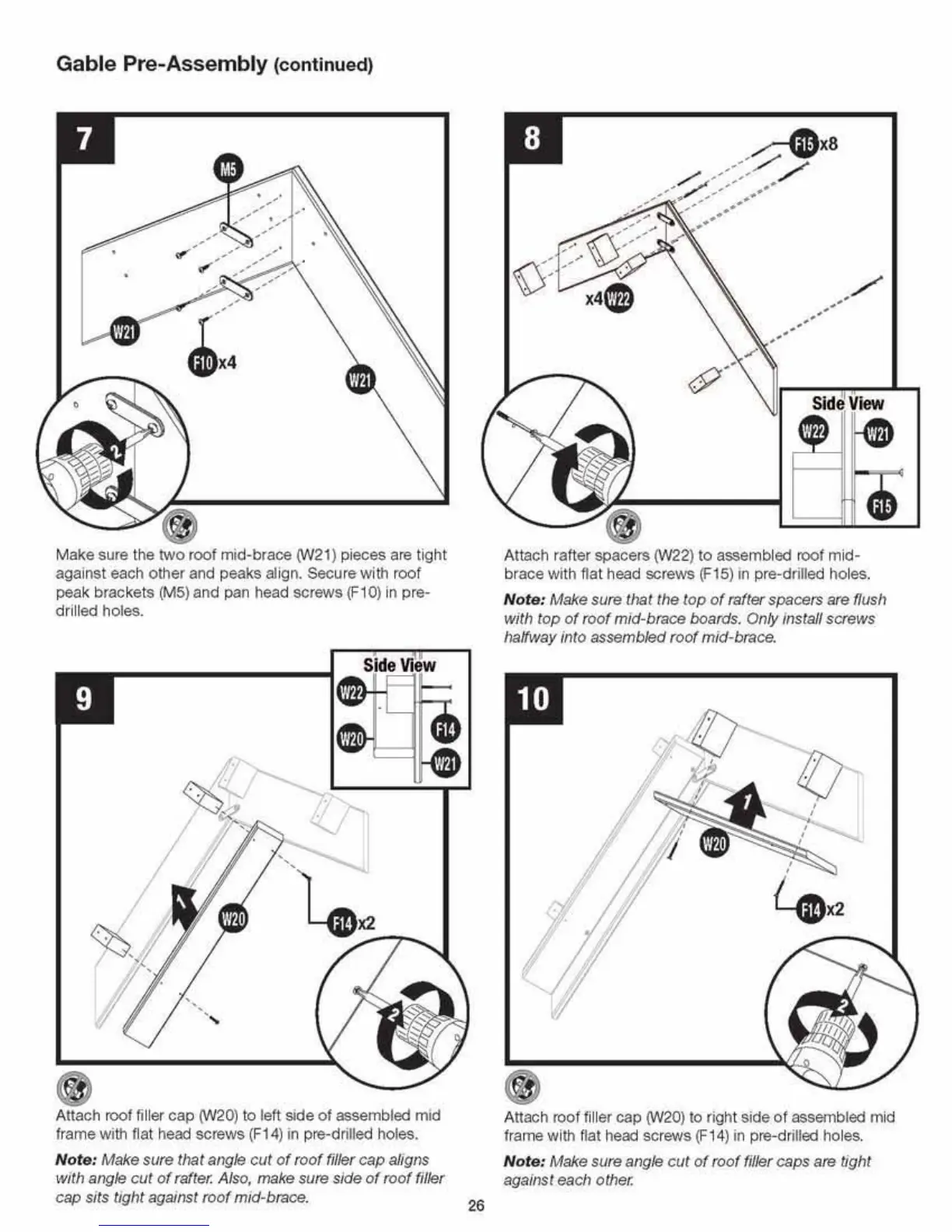 Gable Pre-Assembly (continued)

7

M5

W21

F10 x4

W21

2

Make sure the two roof mid-brace (W21) pieces are tight against each other and peaks align. Secure with roof peak brackets (M5) and pan head screws (F10) in pre-drilled holes.

8

F15 x8

x4 W22

Side View

W22

W21

F15

Attach rafter spacers (W22) to assembled roof mid-brace with flat head screws (F15) in pre-drilled holes.

Note: Make sure that the top of rafter spacers are flush with top of roof mid-brace boards. Only install screws halfway into assembled roof mid-brace.

9

Side View

W22

W20

F14

W21

1

W20

F14 x2

2

Attach roof filler cap (W20) to left side of assembled mid frame with flat head screws (F14) in pre-drilled holes.

Note: Make sure that angle cut of roof filler cap aligns with angle cut of rafter. Also, make sure side of roof filler cap sits tight against roof mid-brace.

10

1

W20

F14 x2

2

Attach roof filler cap (W20) to right side of assembled mid frame with flat head screws (F14) in pre-drilled holes.

Note: Make sure angle cut of roof filler caps are tight against each other.

26