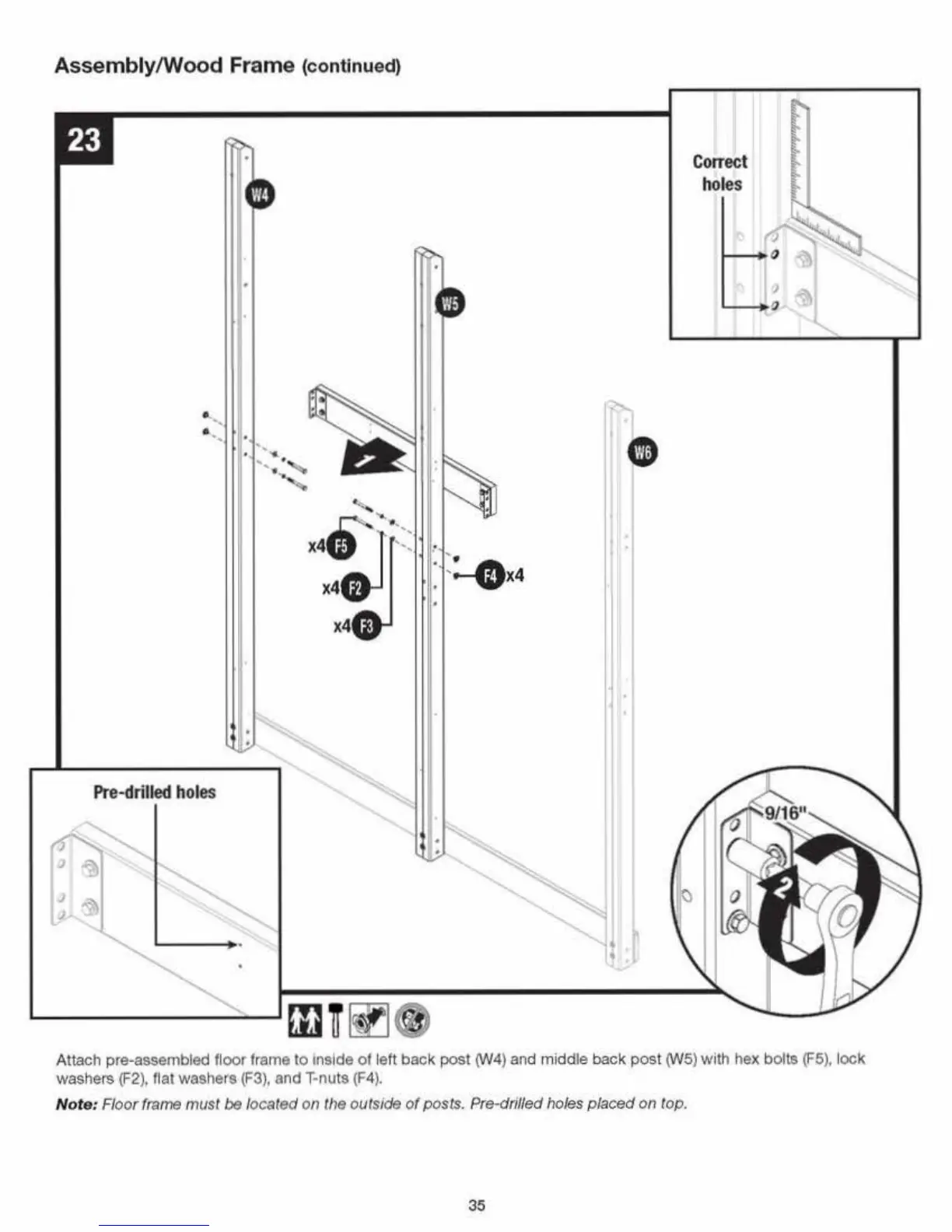 Assembly/Wood Frame (continued)

23

Correct holes

W4

W5

W6

1

x4 F5

x4 F2

x4 F3

F4 x4

Pre-drilled holes

9/16"

2

Attach pre-assembled floor frame to inside of left back post (W4) and middle back post (W5) with hex bolts (F5), lock washers (F2), flat washers (F3), and T-nuts (F4).

Note: Floor frame must be located on the outside of posts. Pre-drilled holes placed on top.

35