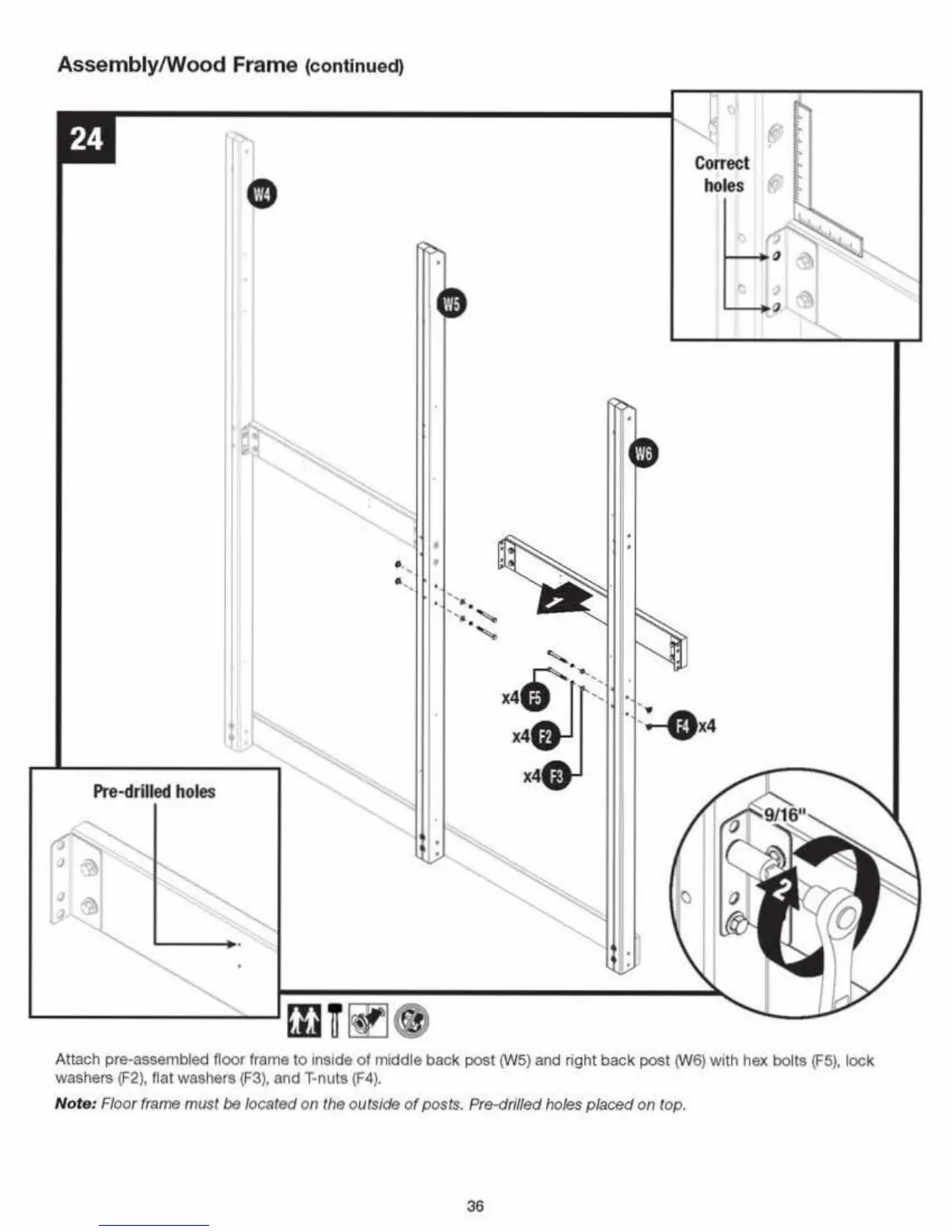 Assembly/Wood Frame (continued)

24

Correct holes

W4

W5

W6

1

x4 F5

x4 F2

x4 F3

F4 x4

Pre-drilled holes

9/16"

2

Attach pre-assembled floor frame to inside of middle back post (W5) and right back post (W6) with hex bolts (F5), lock washers (F2), flat washers (F3), and T-nuts (F4).

Note: Floor frame must be located on the outside of posts. Pre-drilled holes placed on top.

36