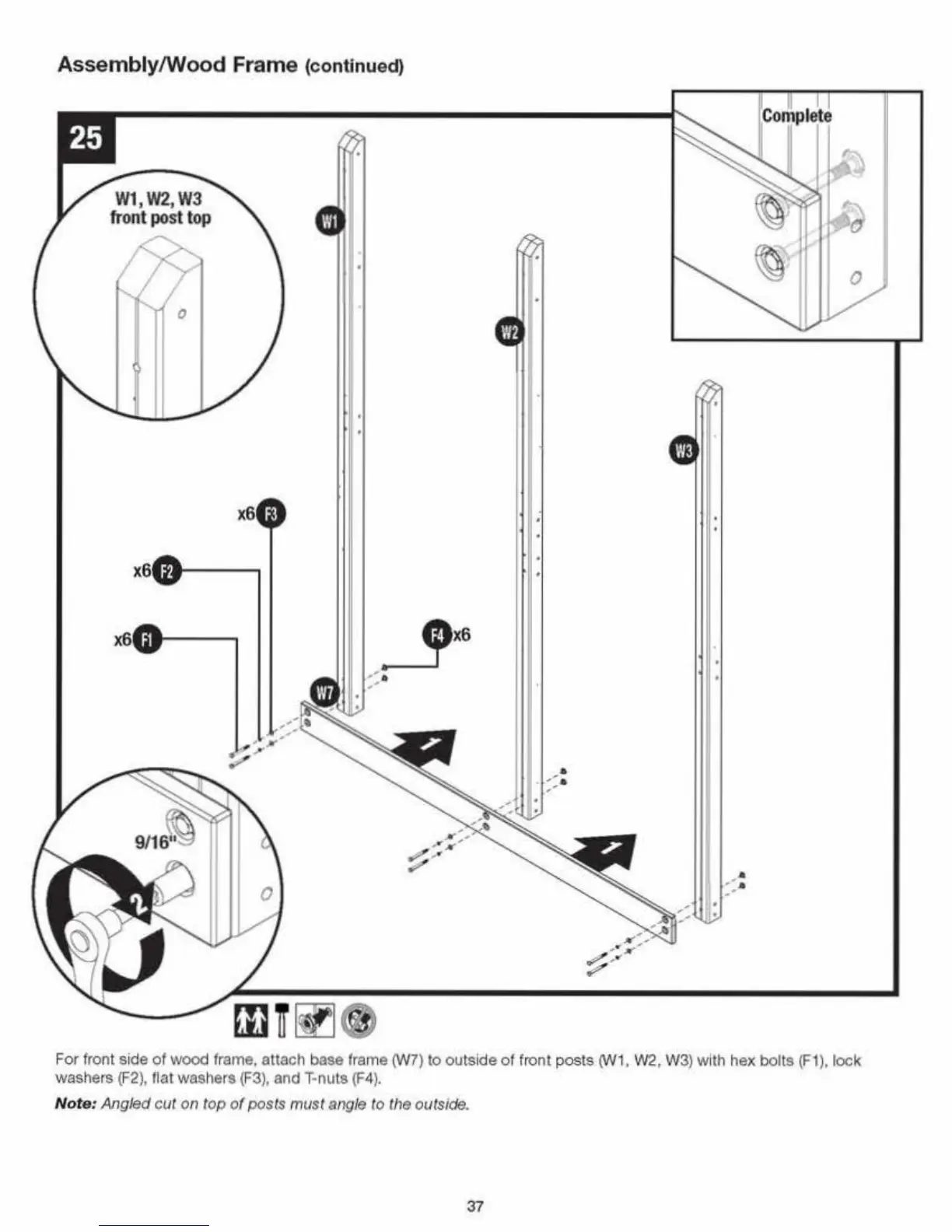 Assembly/Wood Frame (continued)

25

W1, W2, W3
front post top

Complete

W1

W2

W3

x6 F3

x6 F2

x6 F1

F4 x6

W7

1

1

9/16"

2

For front side of wood frame, attach base frame (W7) to outside of front posts (W1, W2, W3) with hex bolts (F1), lock washers (F2), flat washers (F3), and T-nuts (F4).

Note: Angled cut on top of posts must angle to the outside.

37