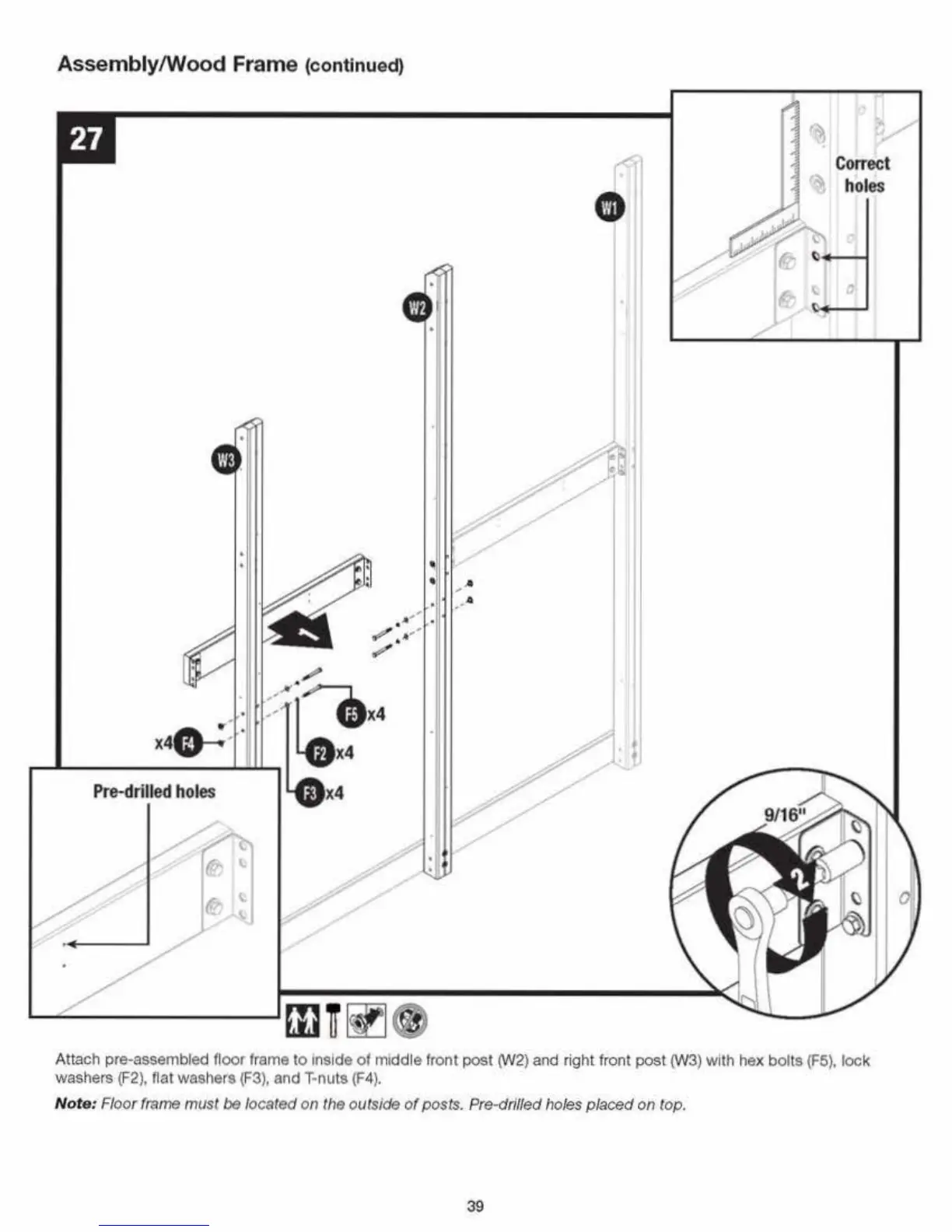 Assembly/Wood Frame (continued)

27

Correct holes

W1

W2

W3

1

F5 x4

x4 F4

F2 x4

F3 x4

Pre-drilled holes

9/16"

2

Attach pre-assembled floor frame to inside of middle front post (W2) and right front post (W3) with hex bolts (F5), lock washers (F2), flat washers (F3), and T-nuts (F4).

Note: Floor frame must be located on the outside of posts. Pre-drilled holes placed on top.

39