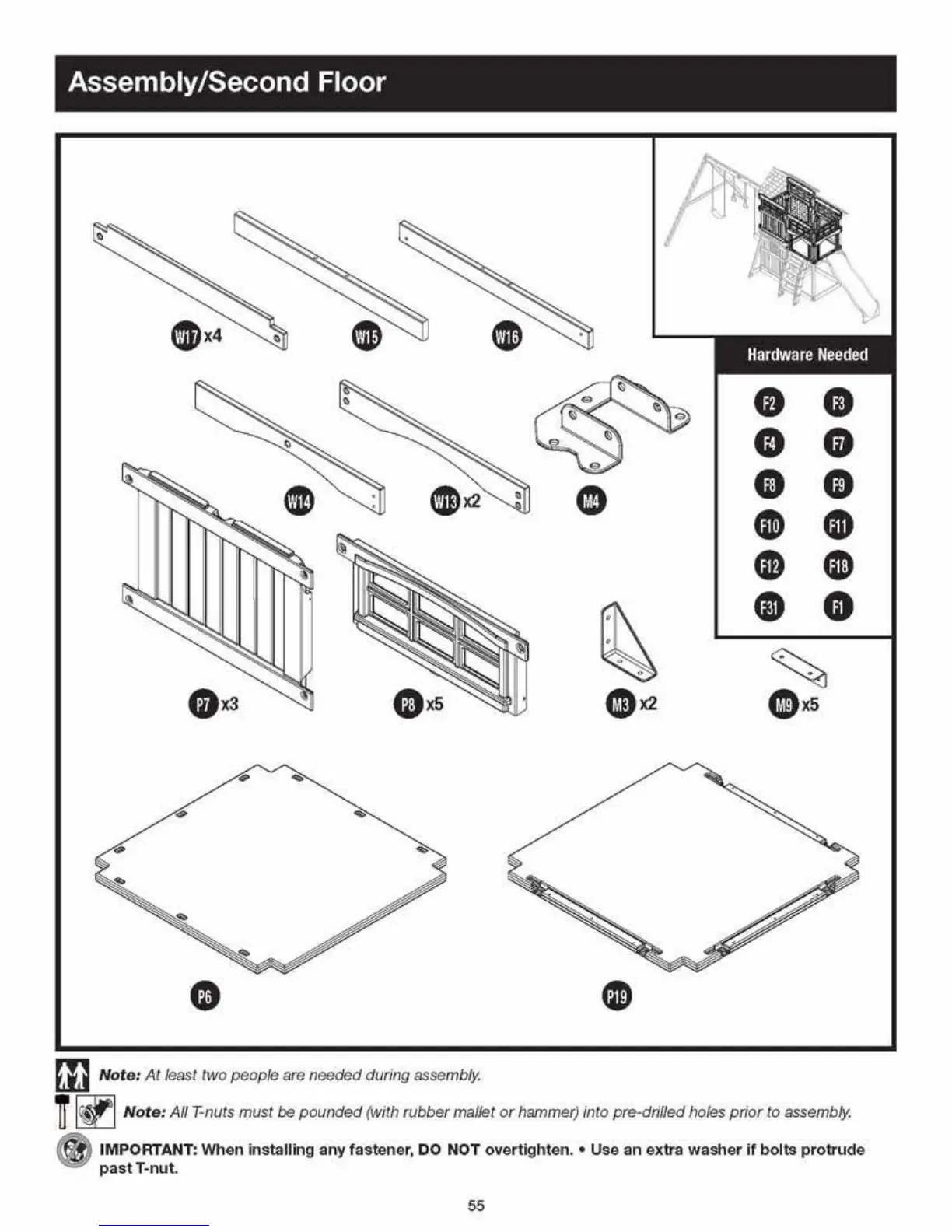 Assembly/Second Floor

W17 x4
W15
W16

Hardware Needed

F2
F3
F4
F7
F8
F9
F10
F11
F12
F18
F31
F1

W14
W13 x2
M4

P7 x3
P8 x5
M3 x2
M9 x5

P6
P19

Note: At least two people are needed during assembly.

Note: All T-nuts must be pounded (with rubber mallet or hammer) into pre-drilled holes prior to assembly.

IMPORTANT: When installing any fastener, DO NOT overtighten. • Use an extra washer if bolts protrude past T-nut.

55