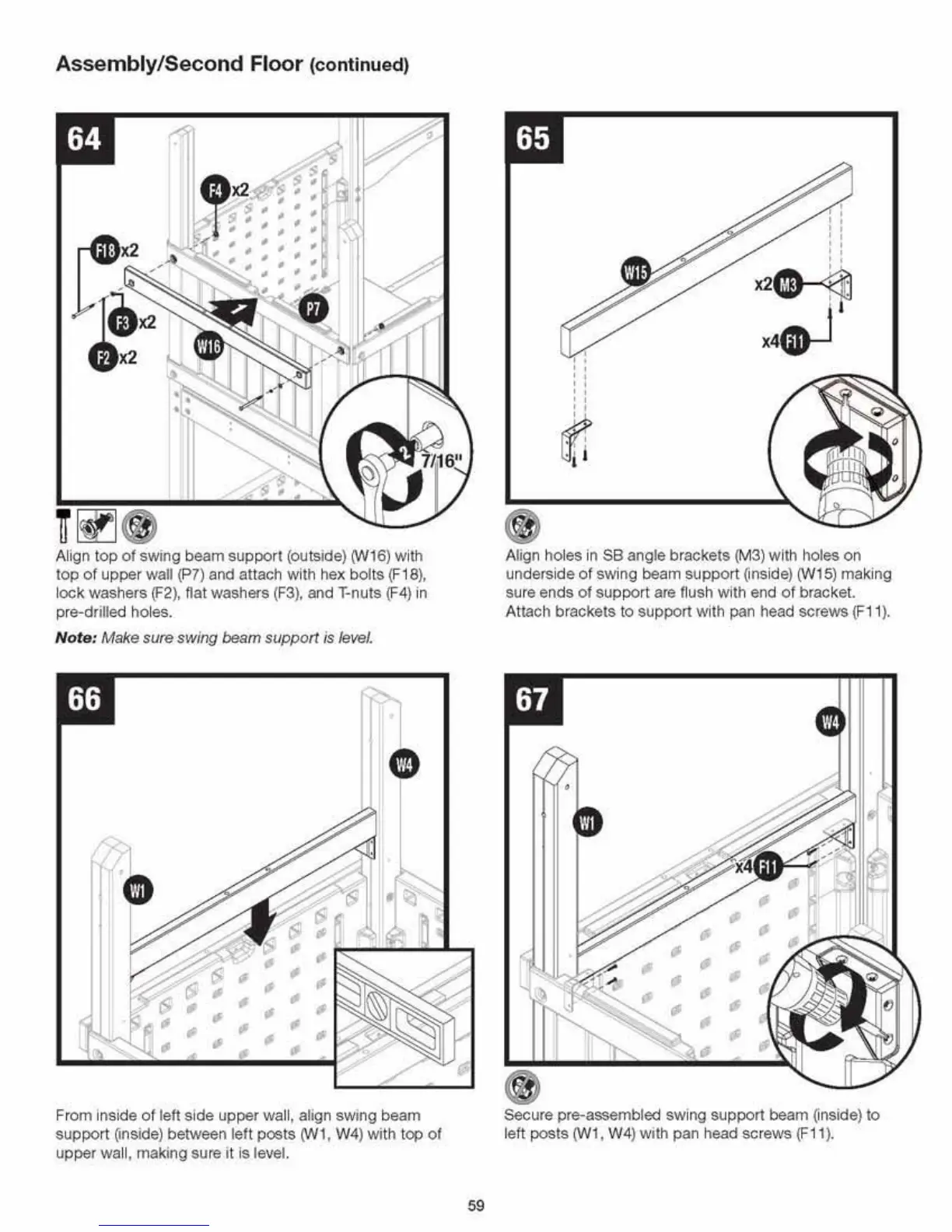 Assembly/Second Floor (continued)

64

F4 x2

F18 x2

F3 x2

F2 x2

W16

P7

2

7/16"

Align top of swing beam support (outside) (W16) with top of upper wall (P7) and attach with hex bolts (F18), lock washers (F2), flat washers (F3), and T-nuts (F4) in pre-drilled holes.

Note: Make sure swing beam support is level.

65

W15

x2 M3

x4 F11

Align holes in SB angle brackets (M3) with holes on underside of swing beam support (inside) (W15) making sure ends of support are flush with end of bracket. Attach brackets to support with pan head screws (F11).

66

W4

W1

From inside of left side upper wall, align swing beam support (inside) between left posts (W1, W4) with top of upper wall, making sure it is level.

67

W4

W1

x4 F11

Secure pre-assembled swing support beam (inside) to left posts (W1, W4) with pan head screws (F11).

59