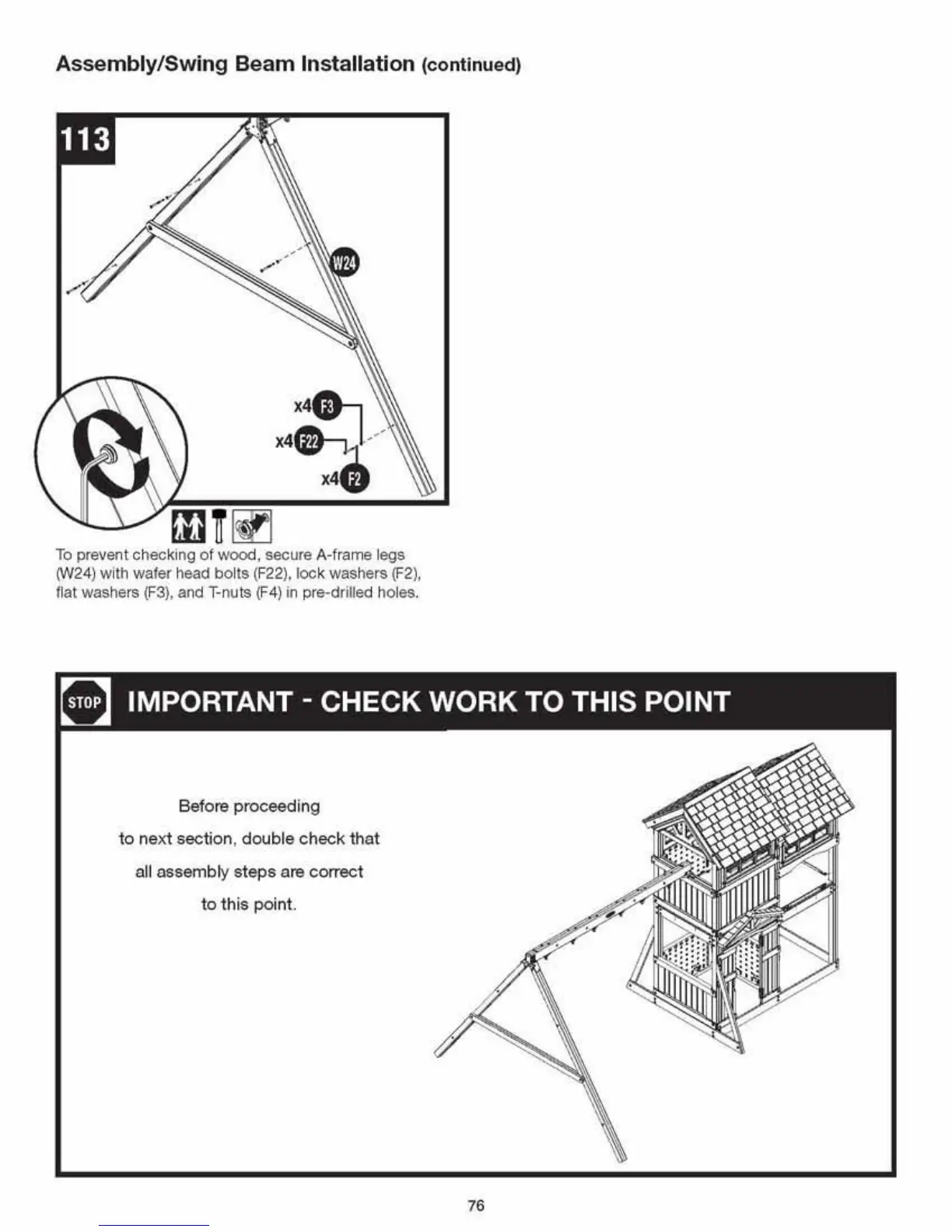 Assembly/Swing Beam Installation (continued)

113

W24

x4 F3

x4 F22

x4 F2

To prevent checking of wood, secure A-frame legs (W24) with wafer head bolts (F22), lock washers (F2), flat washers (F3), and T-nuts (F4) in pre-drilled holes.

STOP IMPORTANT - CHECK WORK TO THIS POINT

Before proceeding to next section, double check that all assembly steps are correct to this point.

76