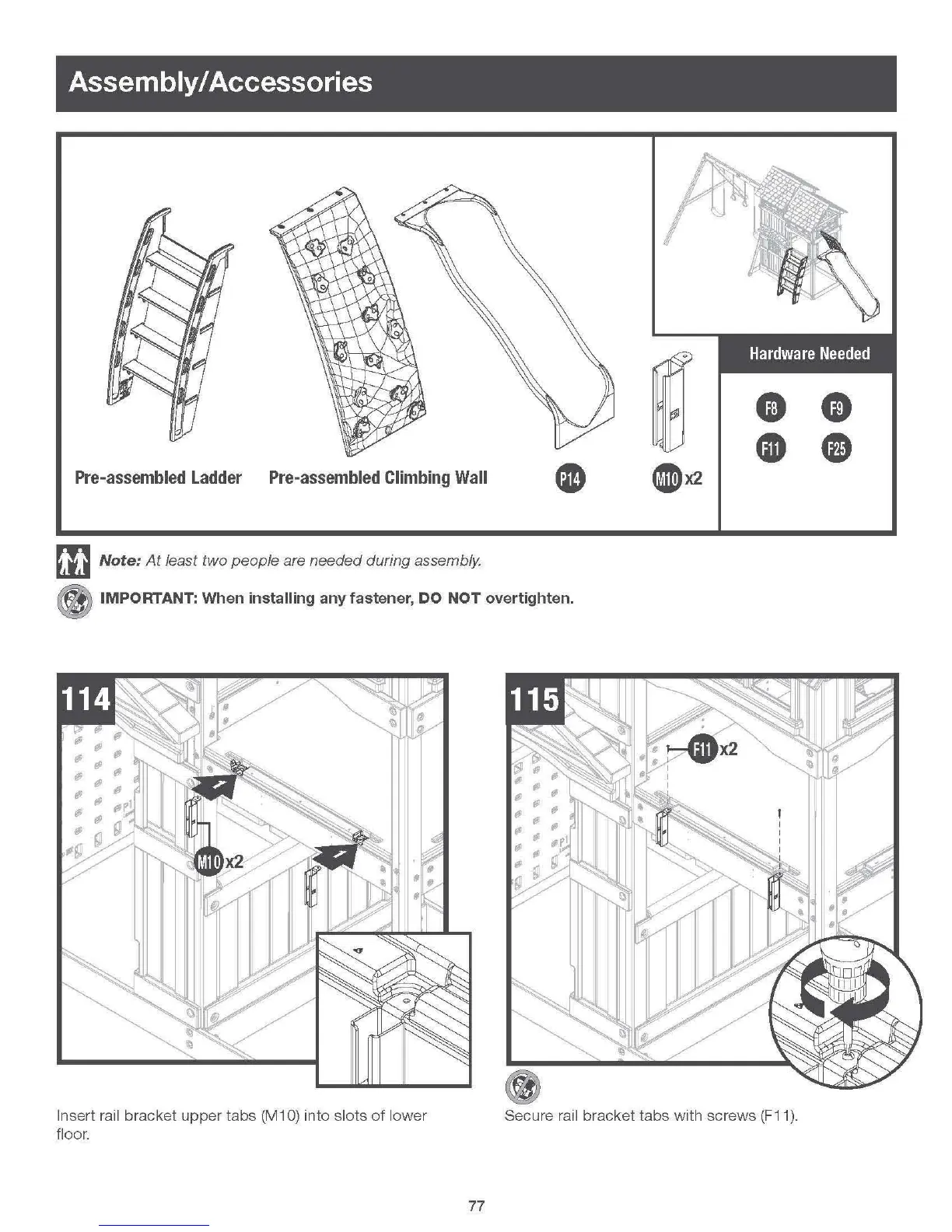 Assembly/Accessories

Pre-assembled Ladder

Pre-assembled Climbing Wall

P14

M10 x2

Hardware Needed

F8

F9

F11

F25

Note: At least two people are needed during assembly.

IMPORTANT: When installing any fastener, DO NOT overtighten.

114

M10 x2

Insert rail bracket upper tabs (M10) into slots of lower floor.

115

F11 x2

Secure rail bracket tabs with screws (F11).

77