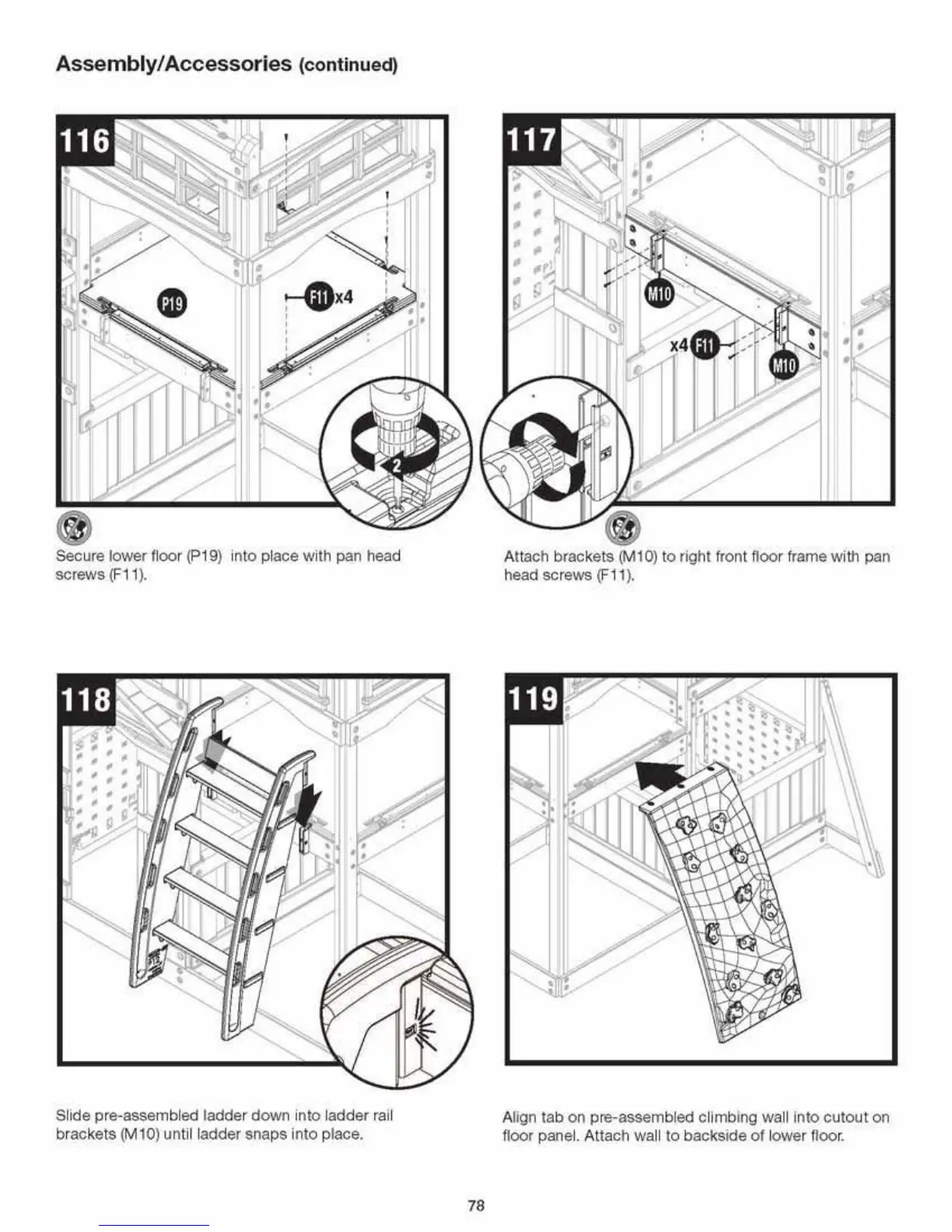 Assembly/Accessories (continued)

116

P19

F11 x4

2

Secure lower floor (P19) into place with pan head screws (F11).

117

M10

x4 F11

M10

Attach brackets (M10) to right front floor frame with pan head screws (F11).

118

Slide pre-assembled ladder down into ladder rail brackets (M10) until ladder snaps into place.

119

Align tab on pre-assembled climbing wall into cutout on floor panel. Attach wall to backside of lower floor.

78