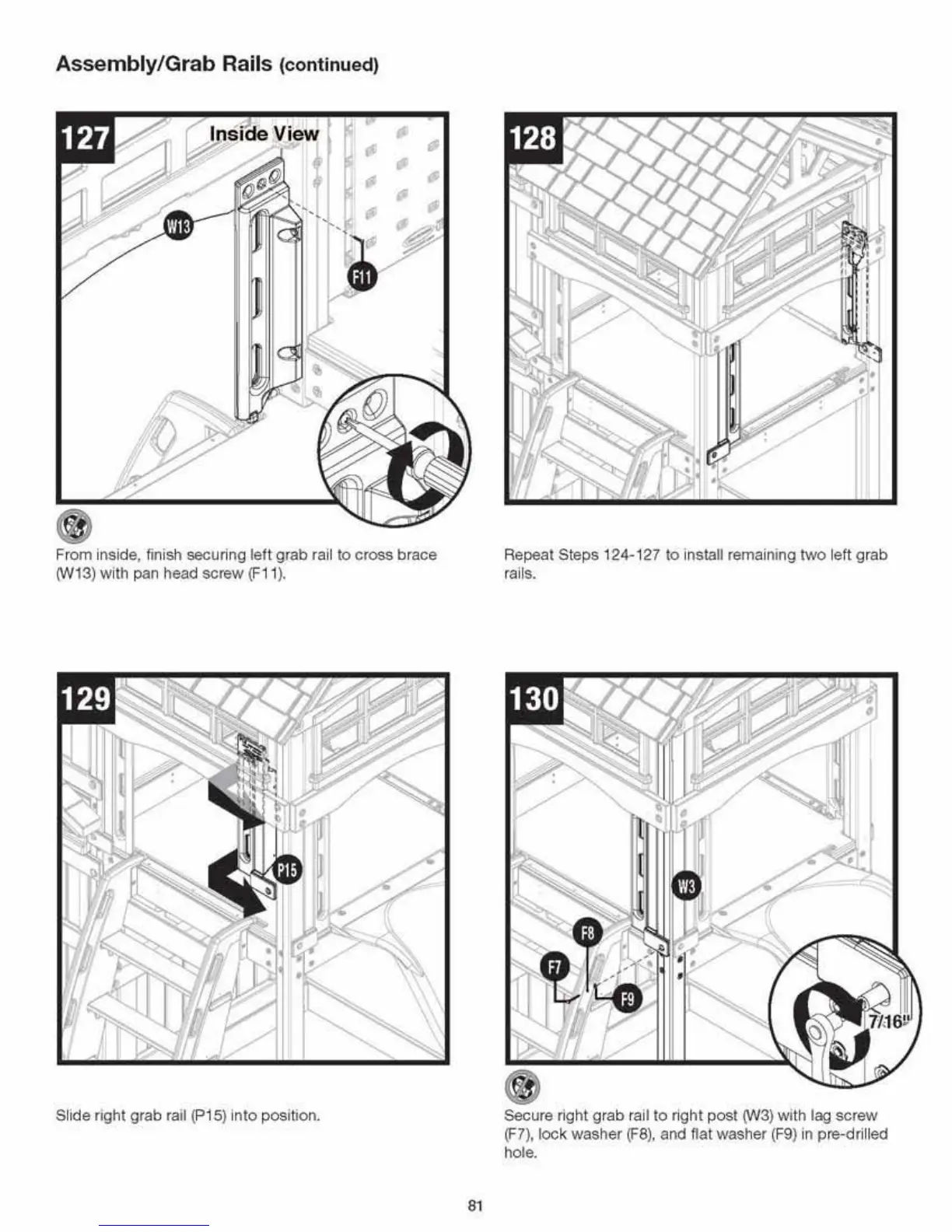 Assembly/Grab Rails (continued)

127

Inside View

W13

F11

From inside, finish securing left grab rail to cross brace (W13) with pan head screw (F11).

128

Repeat Steps 124-127 to install remaining two left grab rails.

129

P15

Slide right grab rail (P15) into position.

130

W3

F8

F7

F9

7/16"

Secure right grab rail to right post (W3) with lag screw (F7), lock washer (F8), and flat washer (F9) in pre-drilled hole.

81