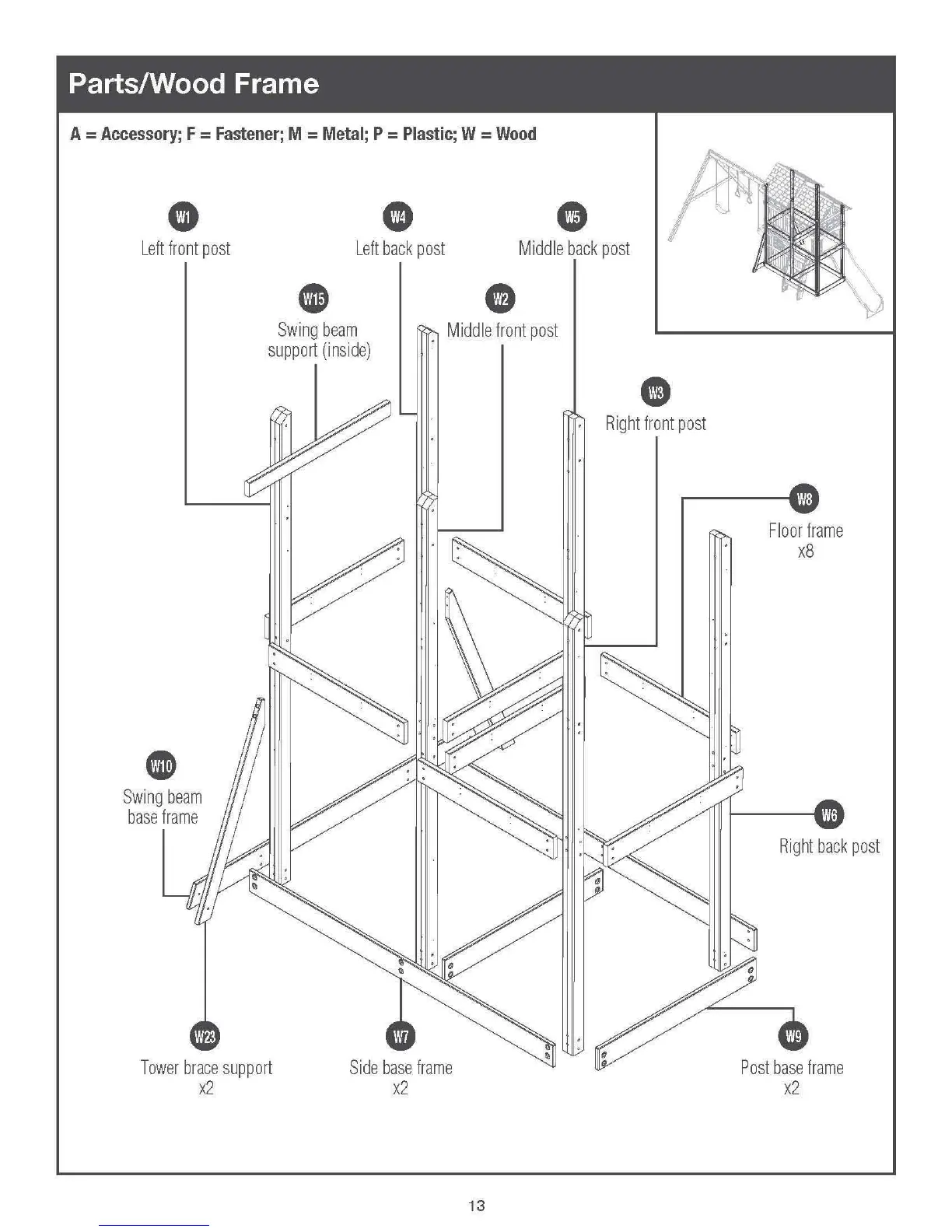 Parts/Wood Frame

A = Accessory; F = Fastener; M = Metal; P = Plastic; W = Wood

W1
Left front post

W4
Left back post

W5
Middle back post

W15
Swing beam support (inside)

W2
Middle front post

W3
Right front post

W8
Floor frame
x8

W10
Swing beam base frame

W6
Right back post

W23
Tower brace support
x2

W7
Side base frame
x2

W9
Post base frame
x2

13