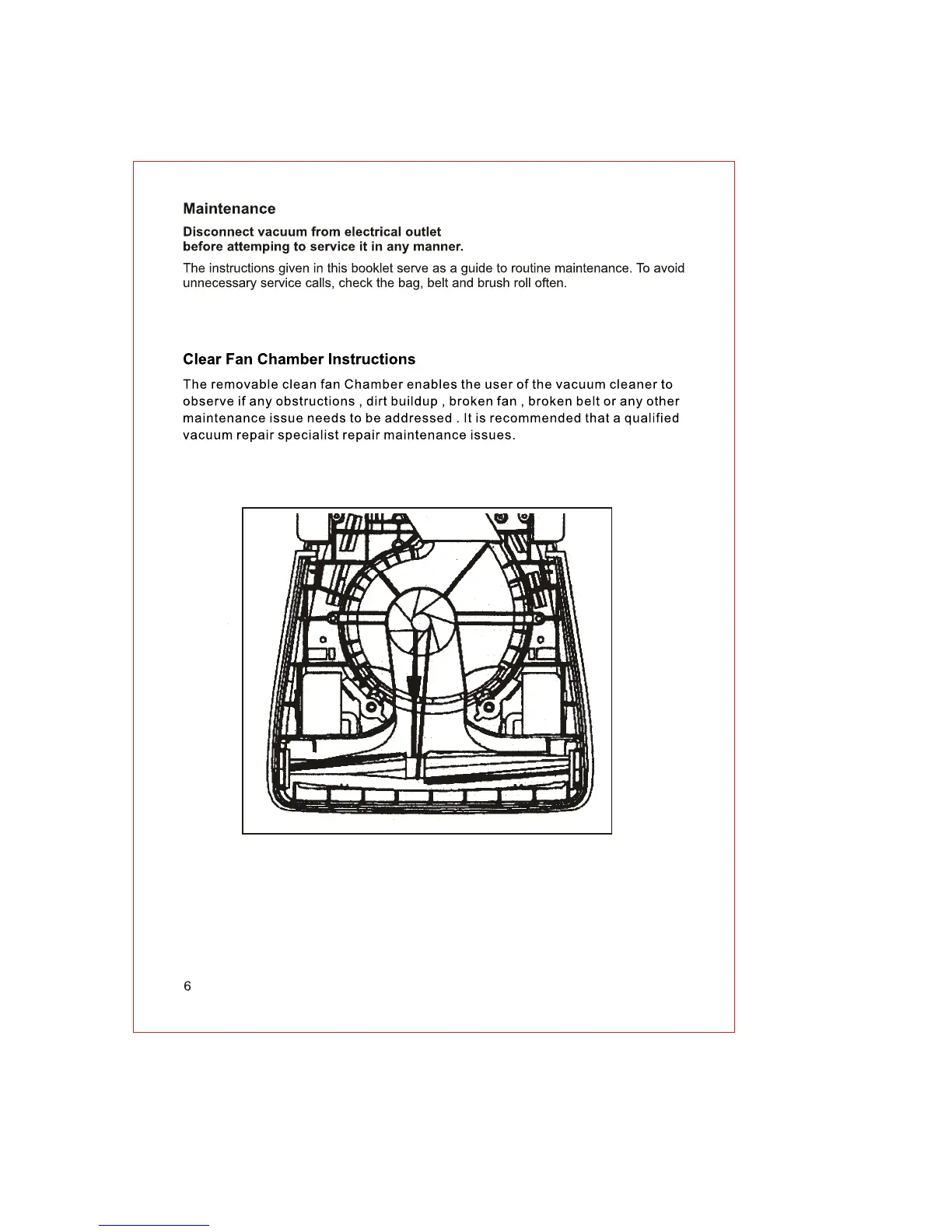 Maintenance

Disconnect vacuum from electrical outlet before attemping to service it in any manner.

The instructions given in this booklet serve as a guide to routine maintenance. To avoid unnecessary service calls, check the bag, belt and brush roll often.

Clear Fan Chamber Instructions

The removable clean fan Chamber enables the user of the vacuum cleaner to observe if any obstructions , dirt buildup , broken fan , broken belt or any other maintenance issue needs to be addressed . It is recommended that a qualified vacuum repair specialist repair maintenance issues.

6