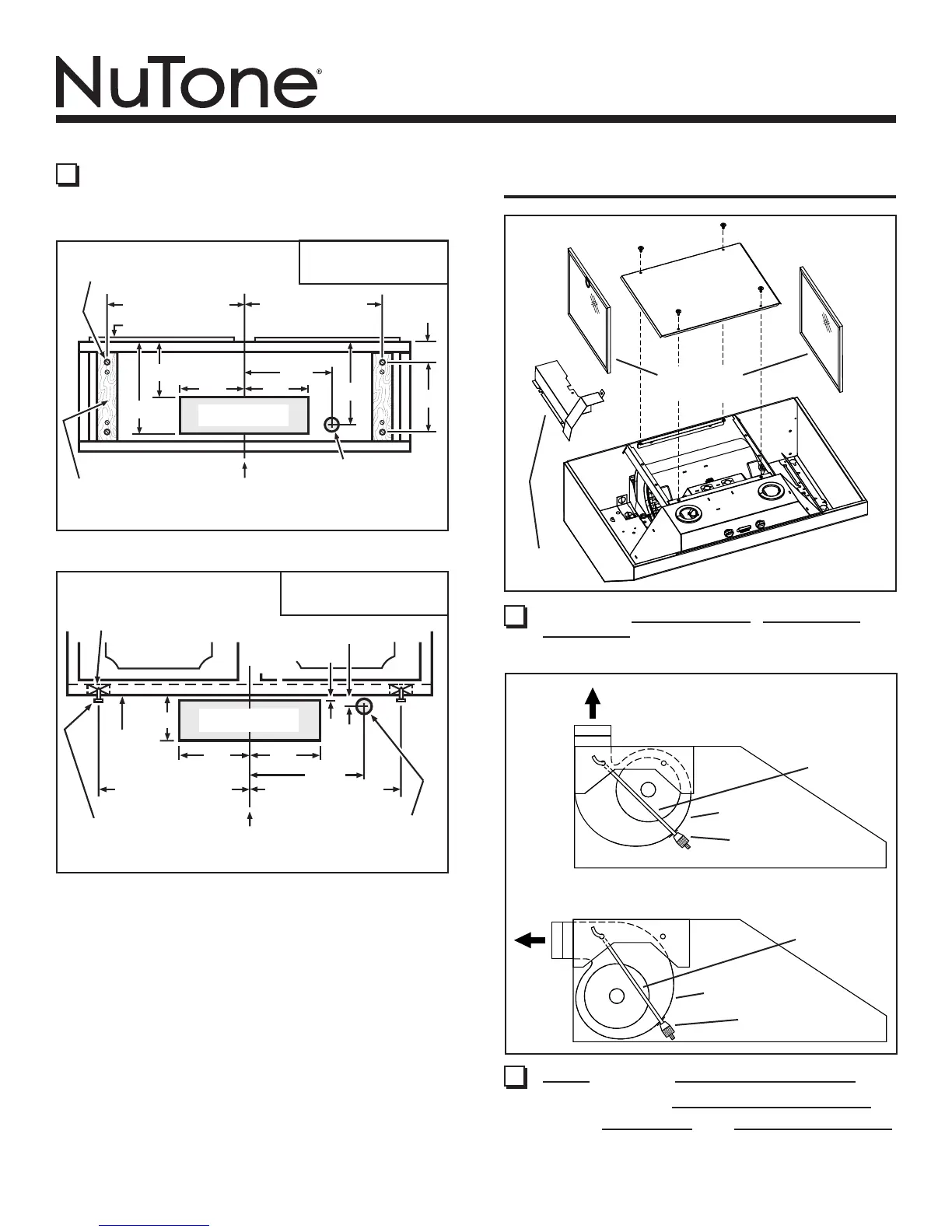 NuTone®