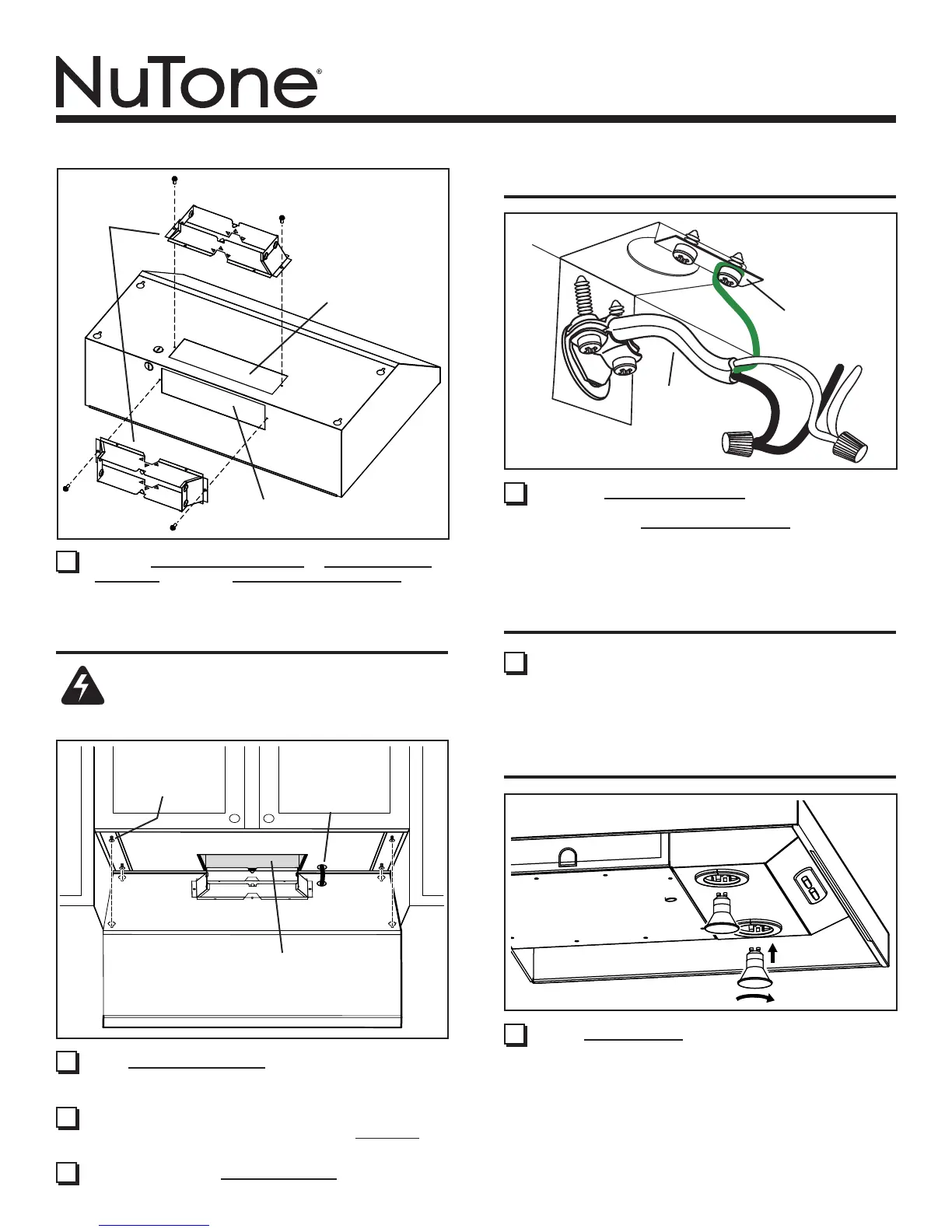 NuTone®