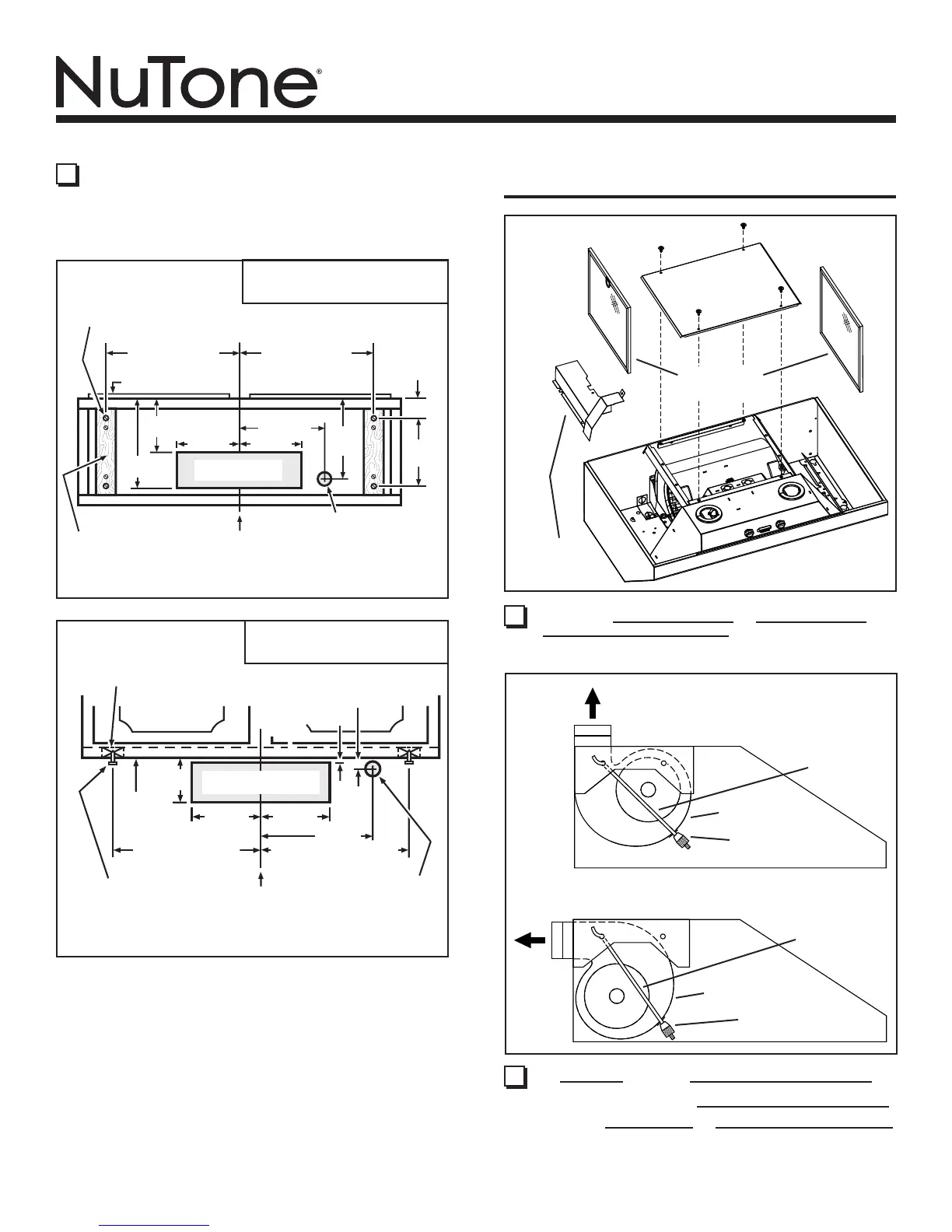 NuTone®