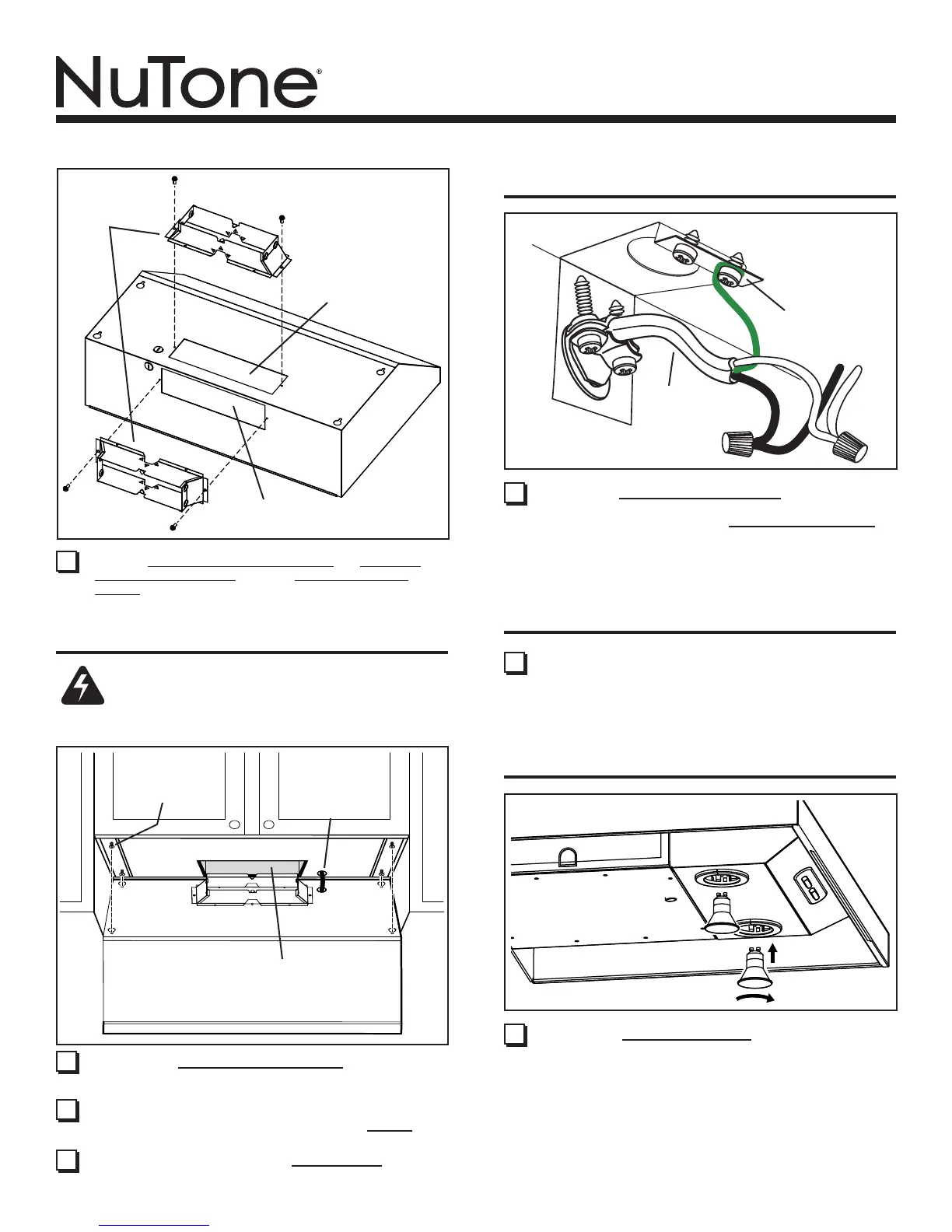 NuTone®