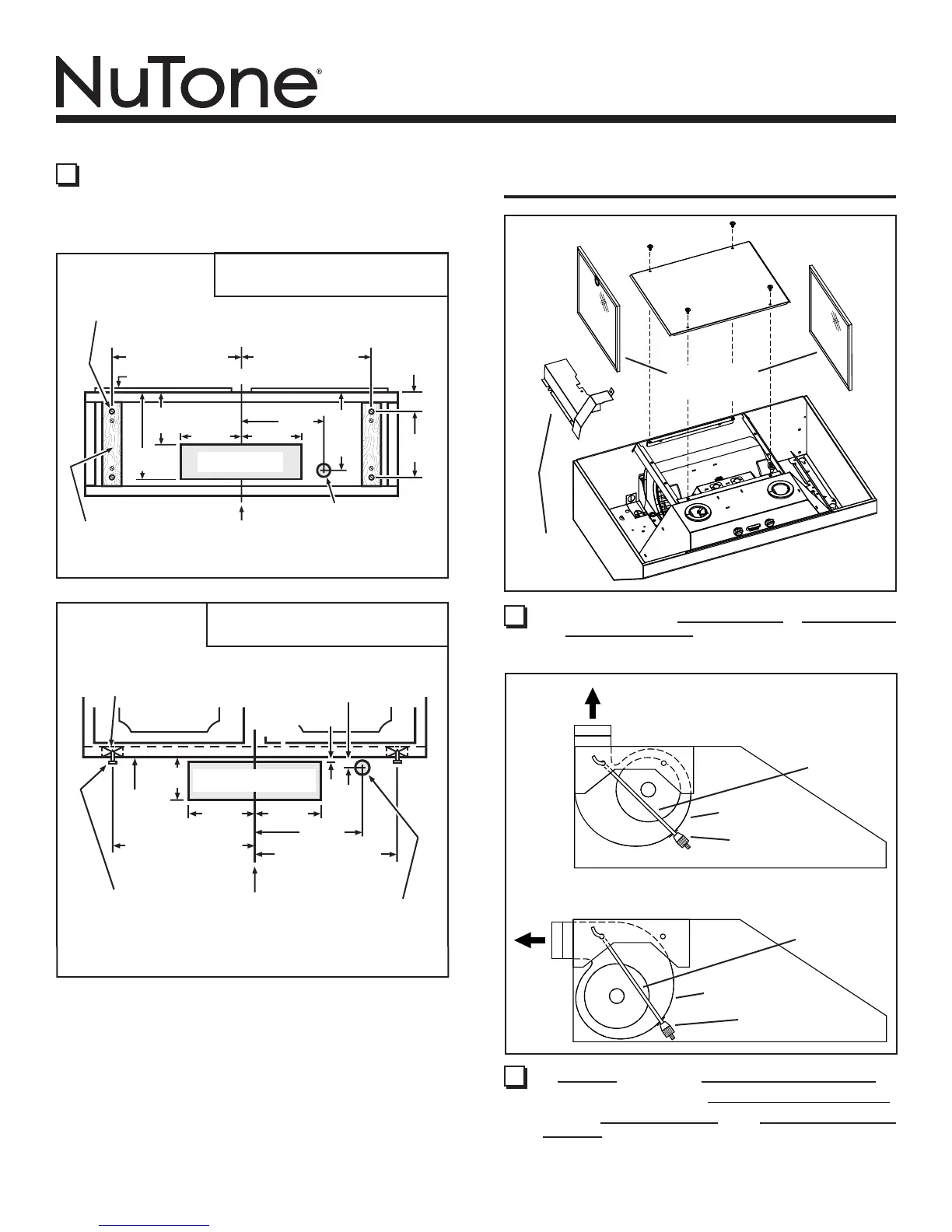 NuTone®