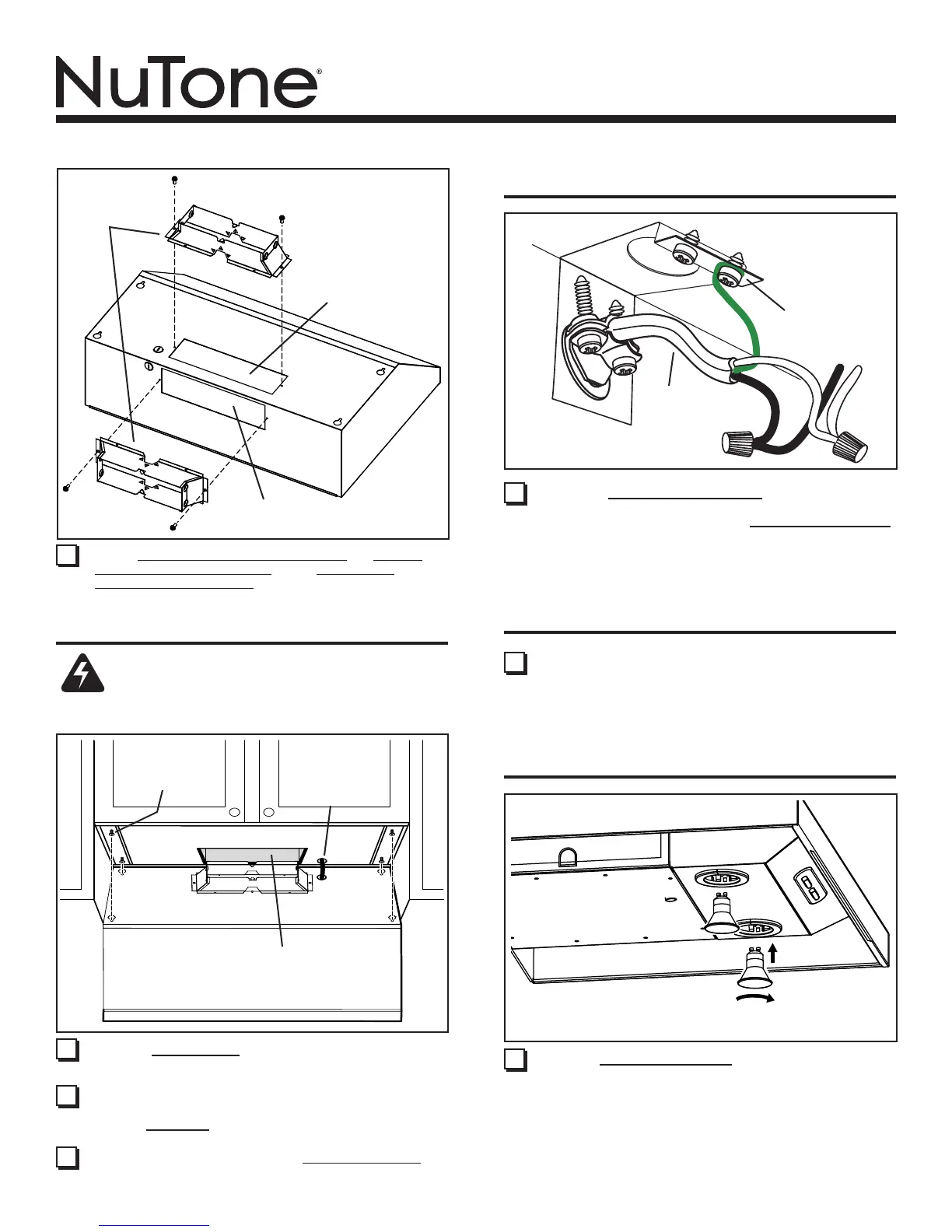 NuTone®