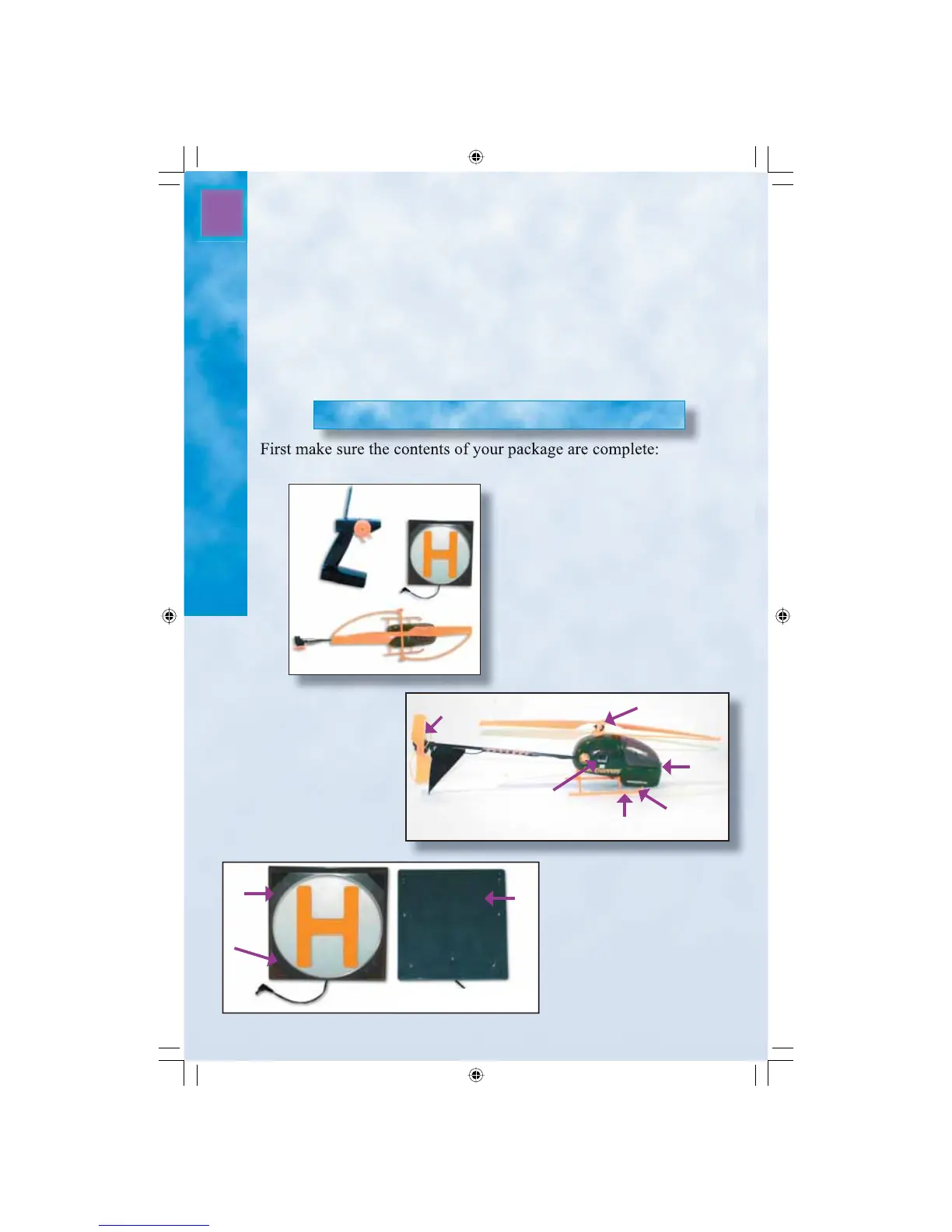 First make sure the contents of your package are complete:

H

H